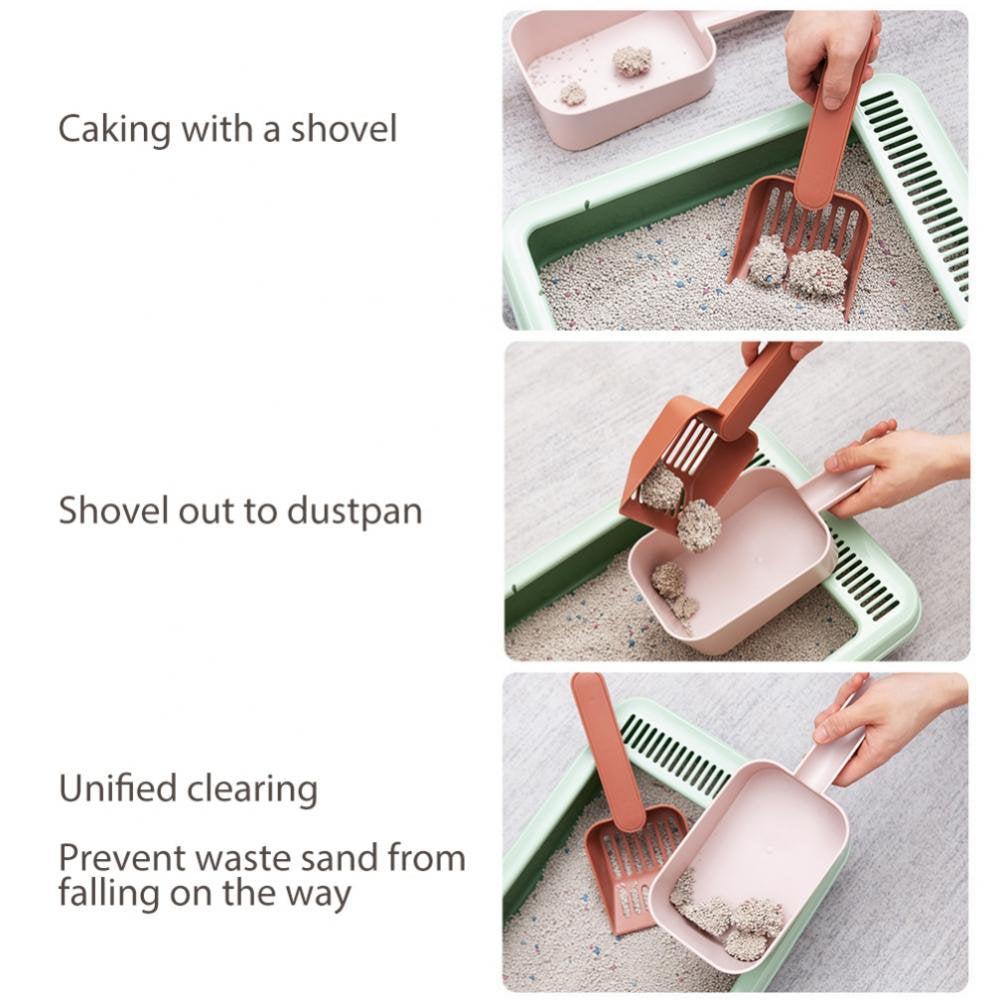 Caking with a shovel

Shovel out to dustpan

Unified clearing

Prevent waste sand from falling on the way