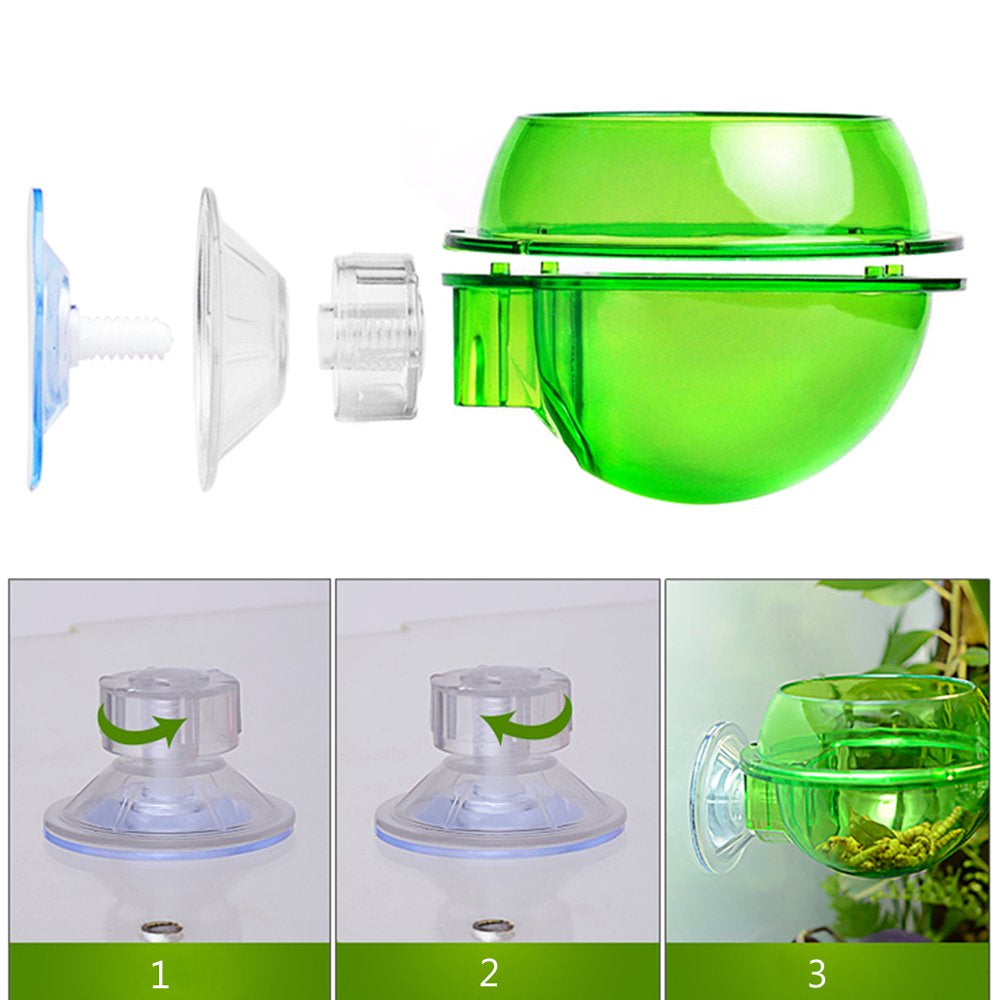 1

2

3