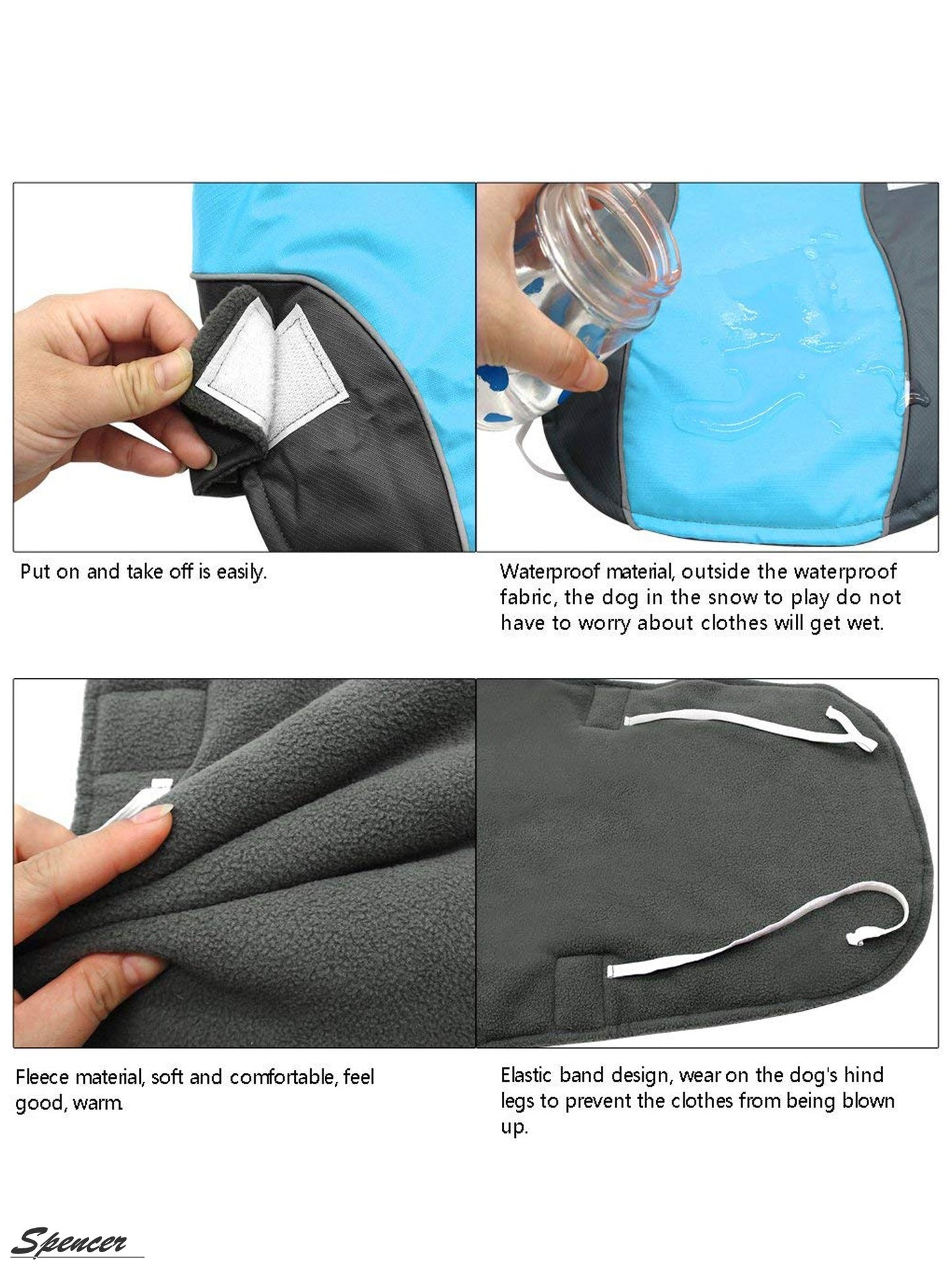 Put on and take off is easily.

Waterproof material, outside the waterproof fabric, the dog in the snow to play do not have to worry about clothes will get wet.

Fleece material, soft and comfortable, feel good, warm.

Elastic band design, wear on the dog's hind legs to prevent the clothes from being blown up.

Spencer