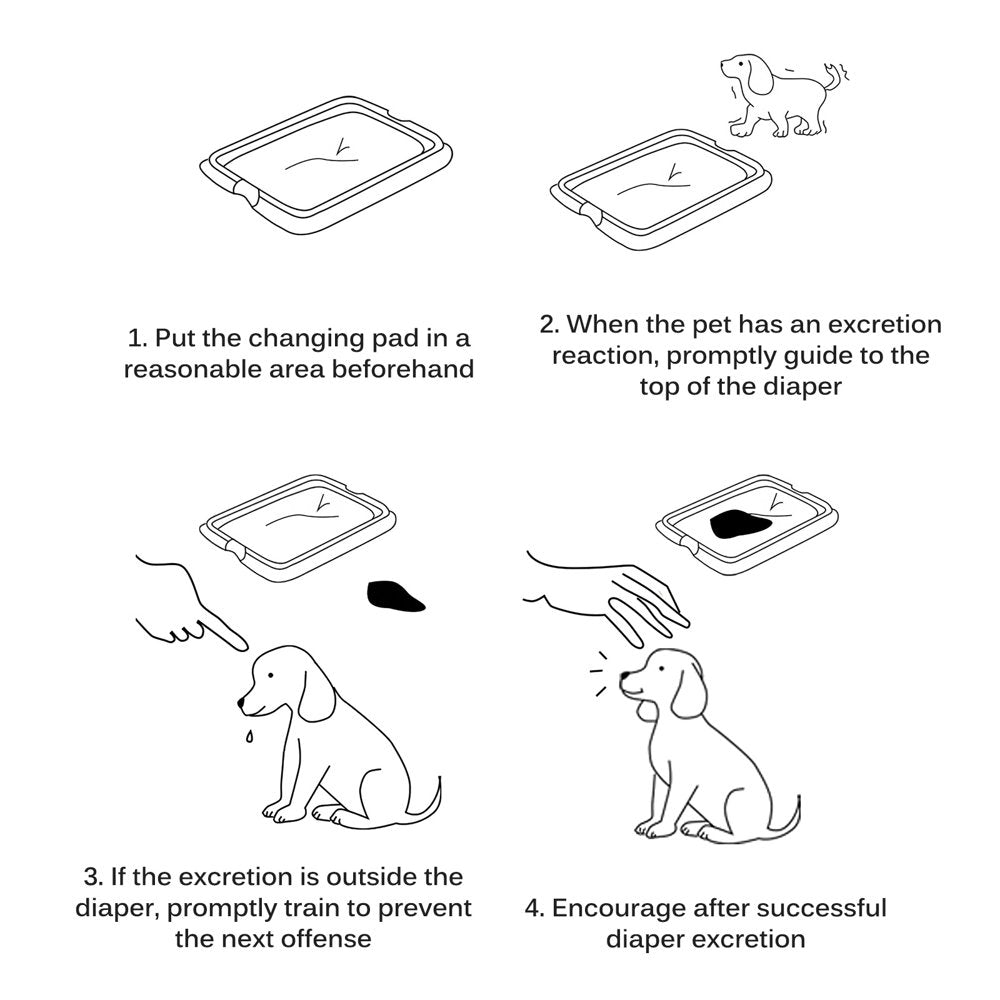 1. Put the changing pad in a reasonable area beforehand

2. When the pet has an excretion reaction, promptly guide to the top of the diaper

3. If the excretion is outside the diaper, promptly train to prevent the next offense

4. Encourage after successful diaper excretion