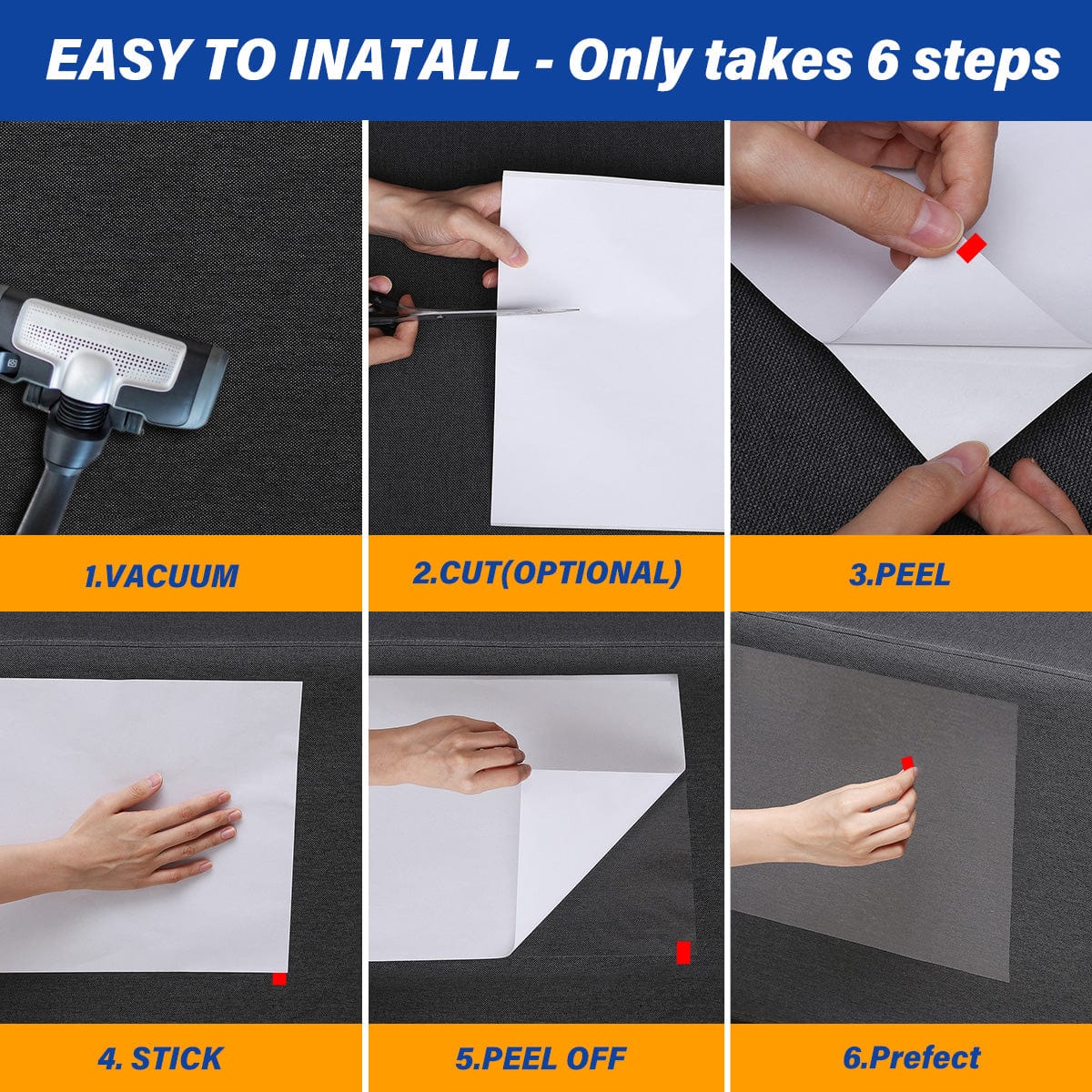 EASY TO INATALL - Only takes 6 steps

1.VACUUM

2.CUT(OPTIONAL)

3.PEEL

4. STICK

5.PEEL OFF

6.Prefect