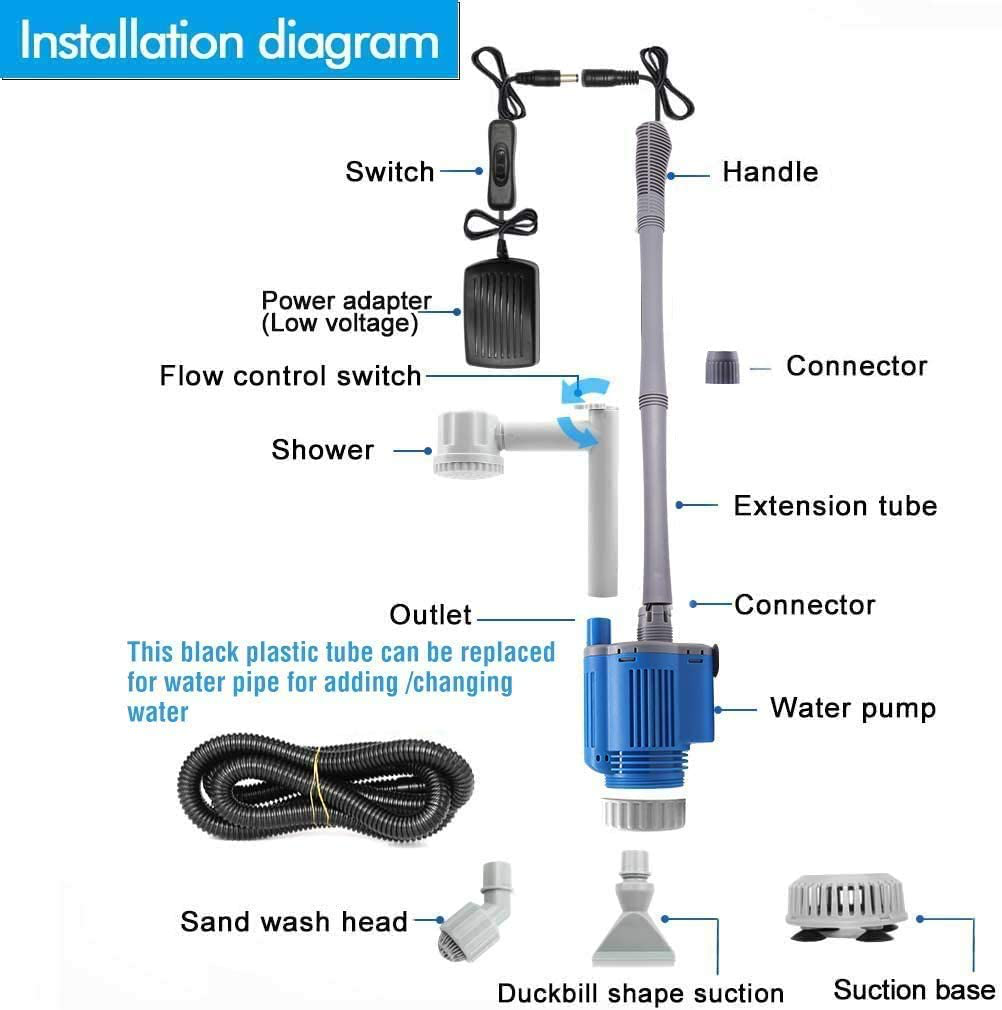 Installation diagram

Switch

Handle

Power adapter
(Low voltage)

Connector

Flow control switch

Shower

Extension tube

Outlet

Connector

This black plastic tube can be replaced for water pipe for adding /changing water

Water pump

Sand wash head

Duckbill shape suction

Suction base