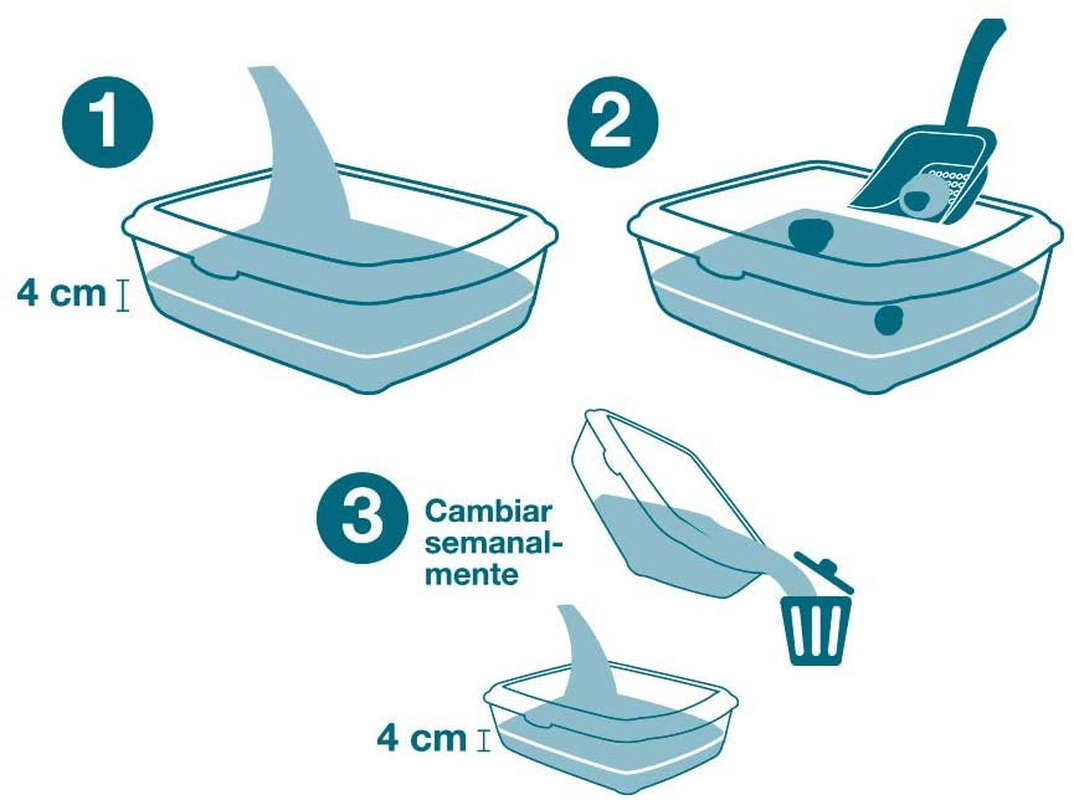 1

4 cm

2

3 Cambiar semanalmente

4 cm