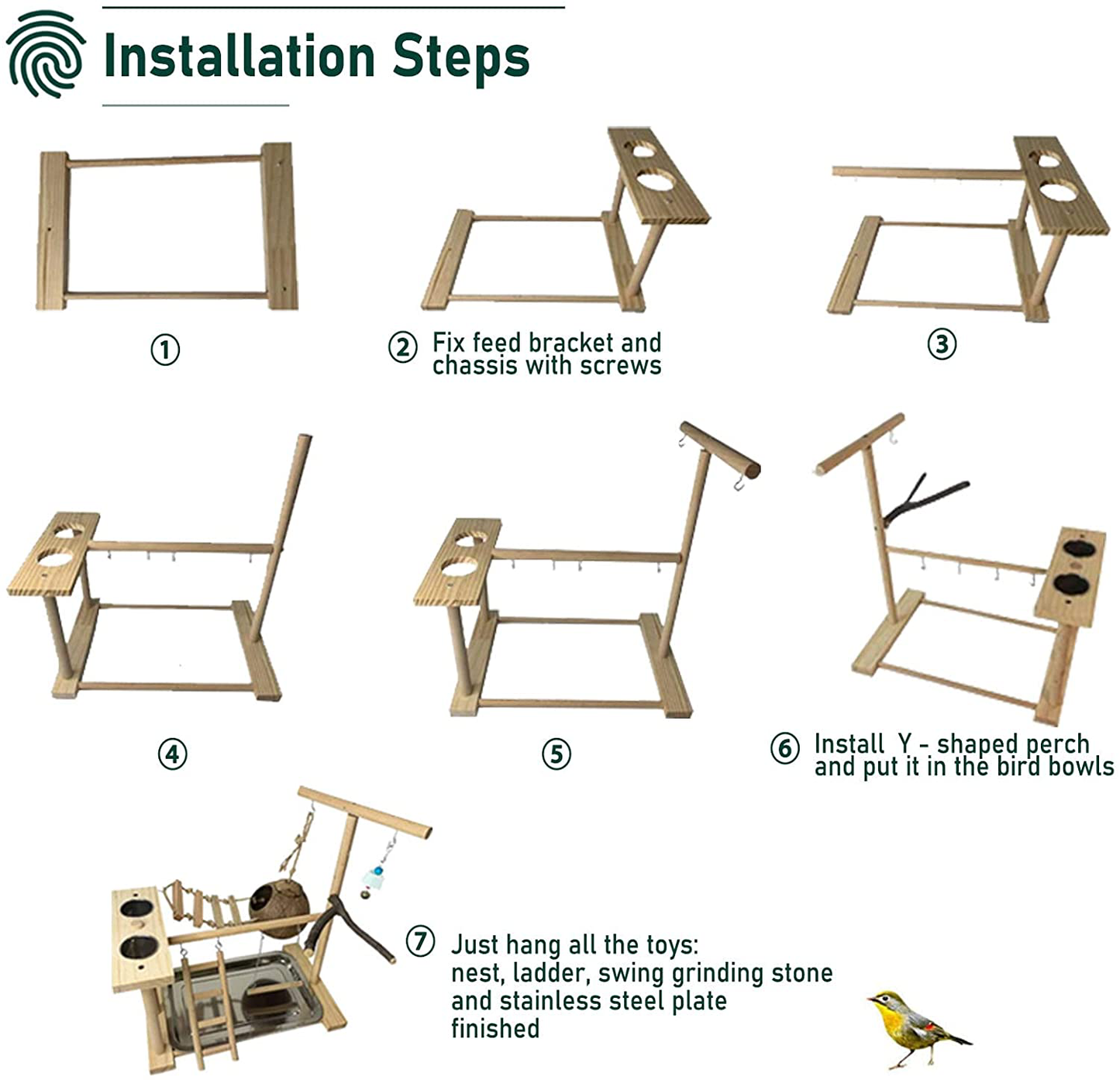 Installation Steps

①

② Fix feed bracket and chassis with screws

③

④

⑤

⑥ Install Y - shaped perch and put it in the bird bowls

⑦ Just hang all the toys:
nest, ladder, swing grinding stone and stainless steel plate
finished