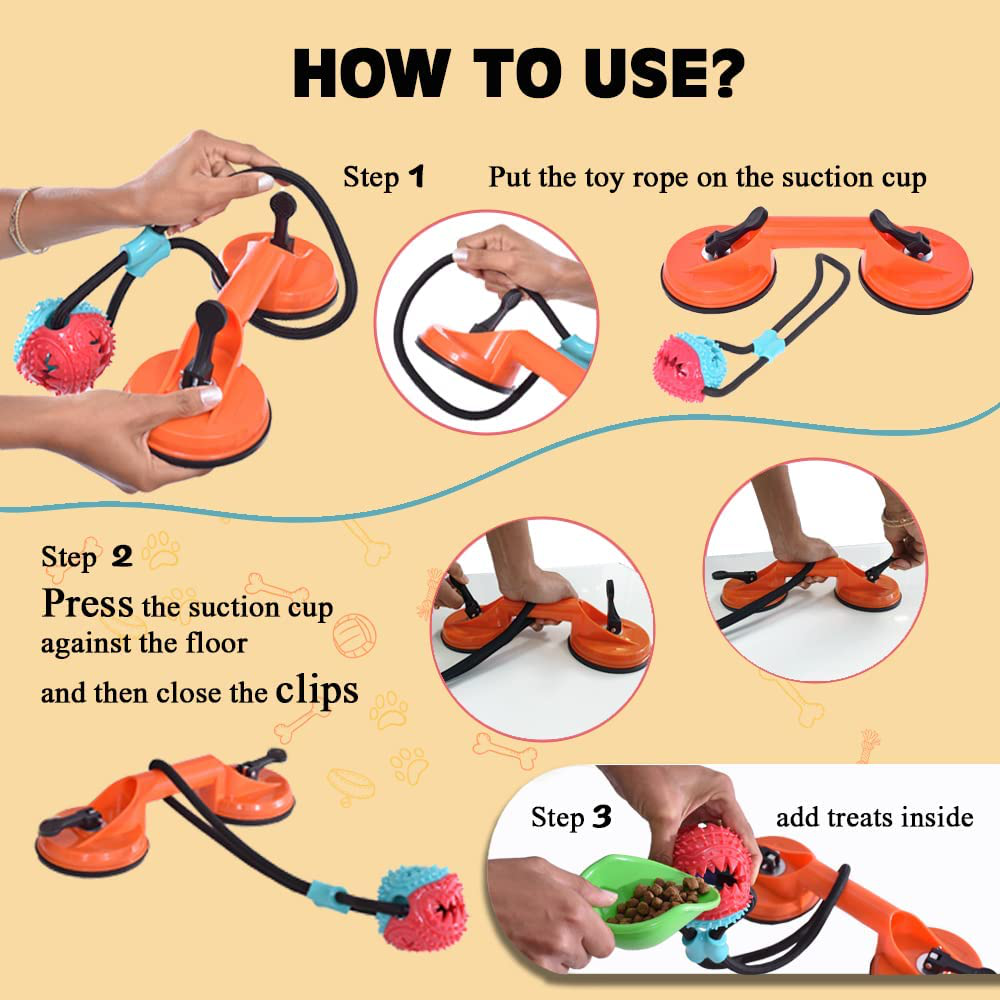 HOW TO USE?

Step 1 Put the toy rope on the suction cup

Step 2
Press the suction cup against the floor
and then close the clips

Step 3 add treats inside