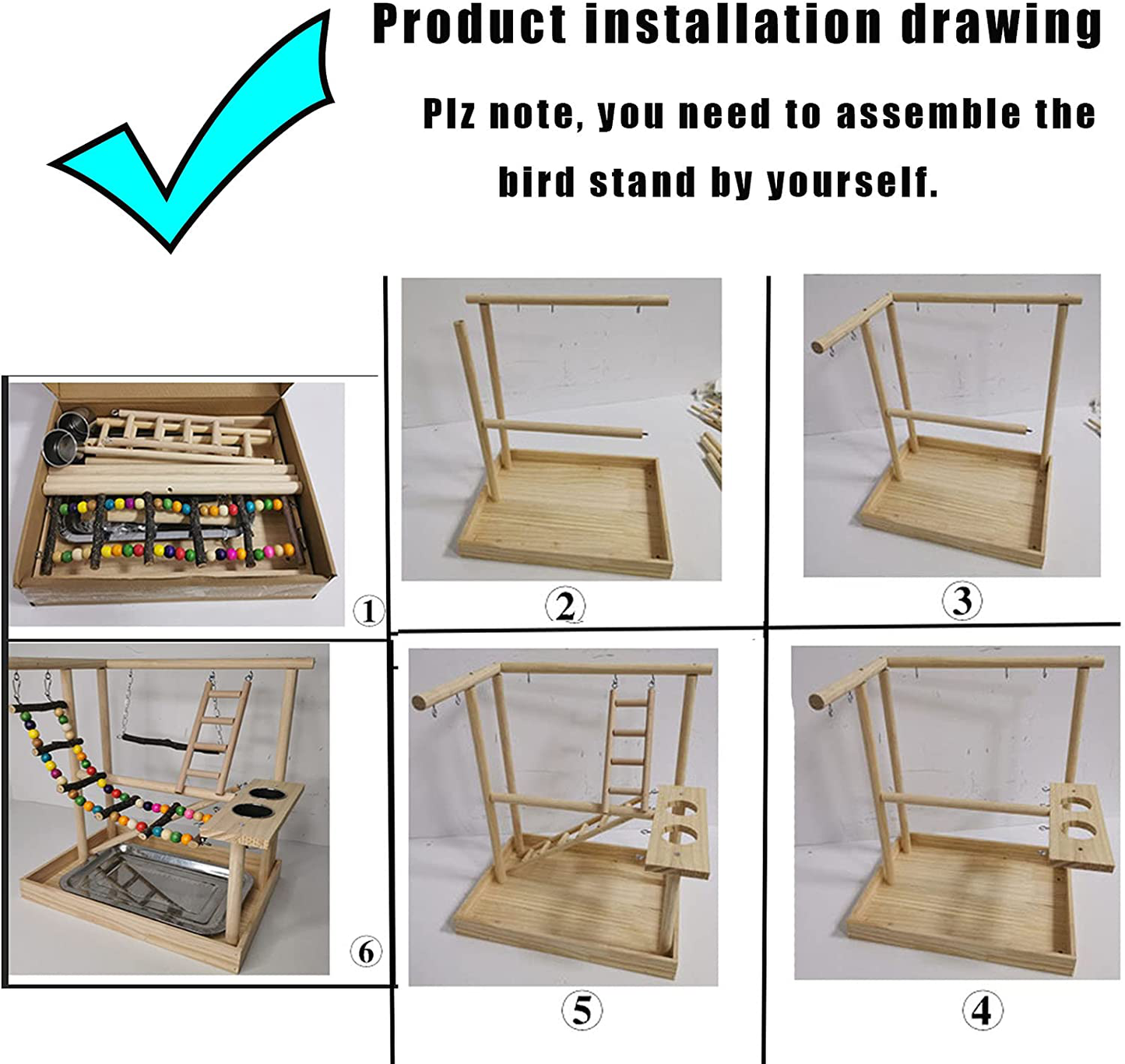 Product installation drawing

Plz note, you need to assemble the bird stand by yourself.

①

②

③

⑥

⑤

④