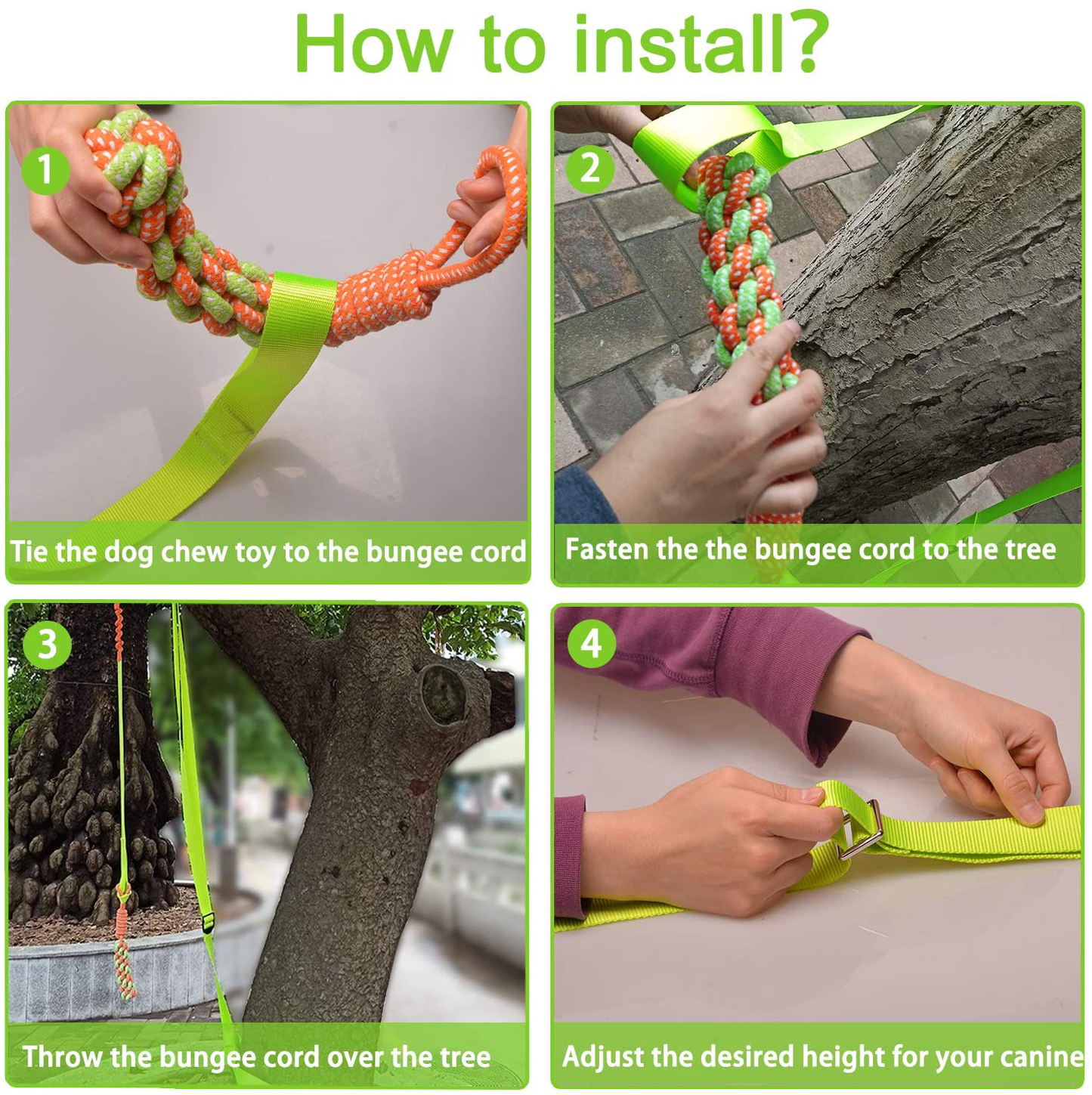 How to install?

1

Tie the dog chew toy to the bungee cord

2

Fasten the the bungee cord to the tree

3

Throw the bungee cord over the tree

4

Adjust the desired height for your canine