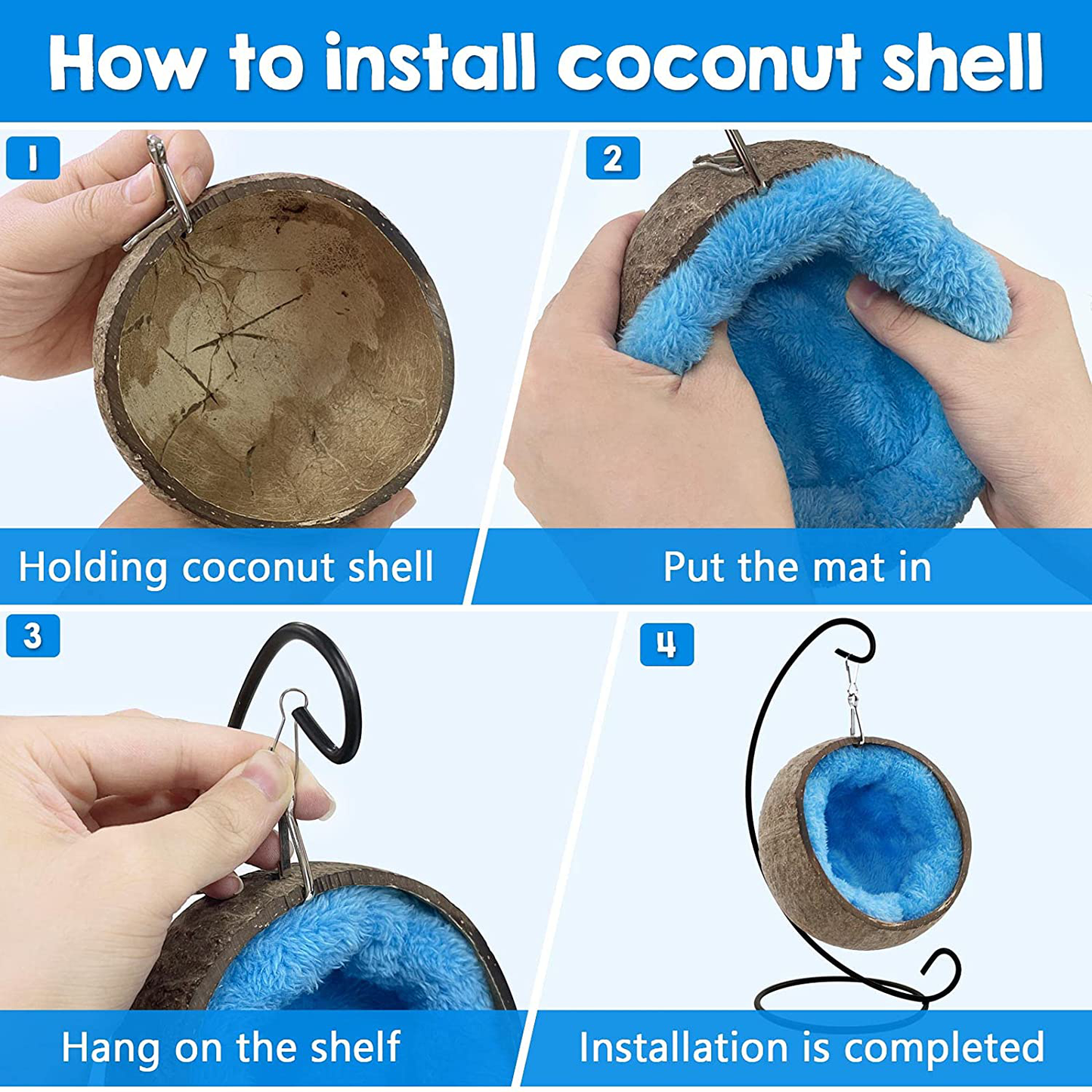 How to install coconut shell

1

Holding coconut shell

2

Put the mat in

3

Hang on the shelf

4

Installation is completed