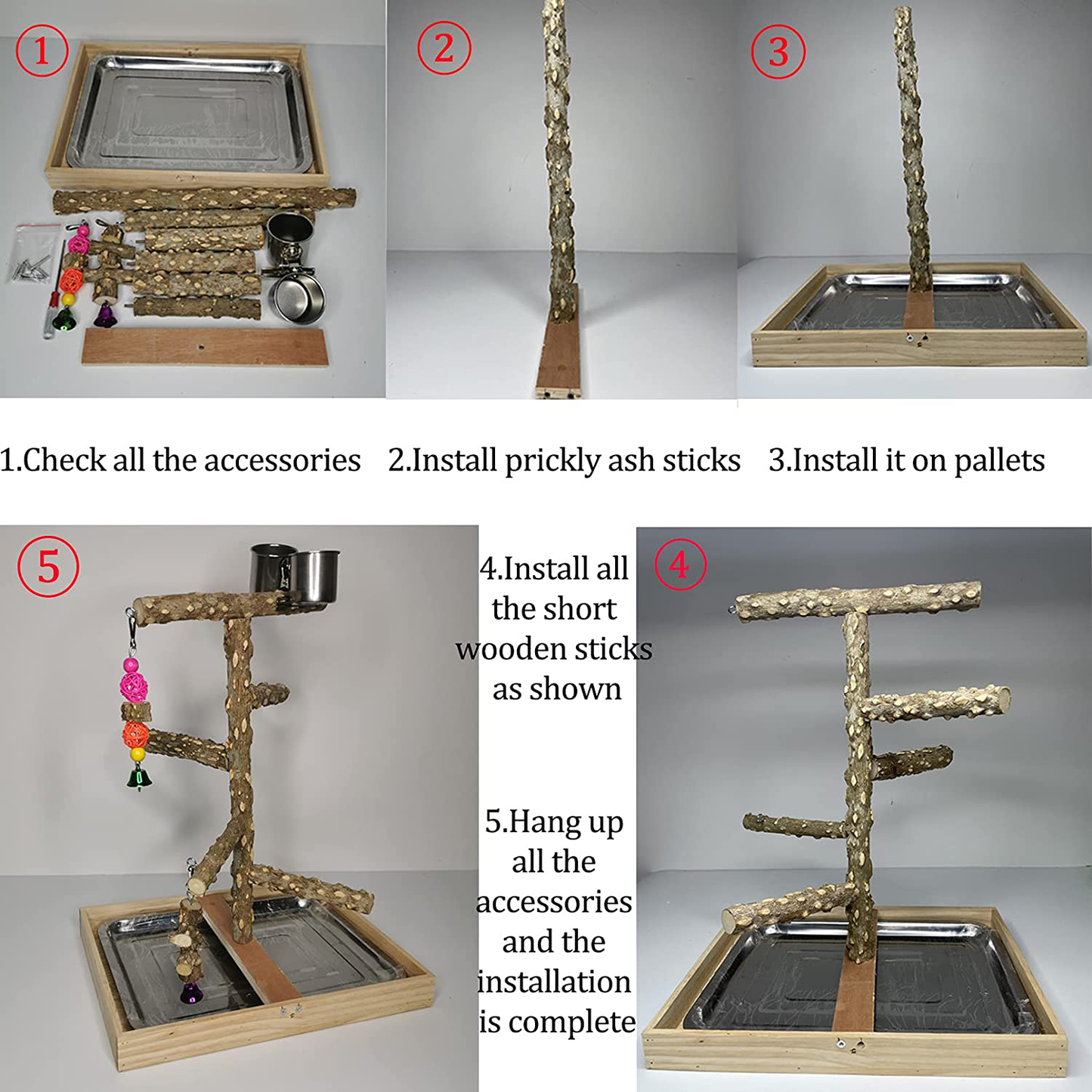 ①

②

③

1.Check all the accessories 2.Install prickly ash sticks 3.Install it on pallets

⑤

4.Install all the short wooden sticks as shown

④

5.Hang up all the accessories and the installation is complete