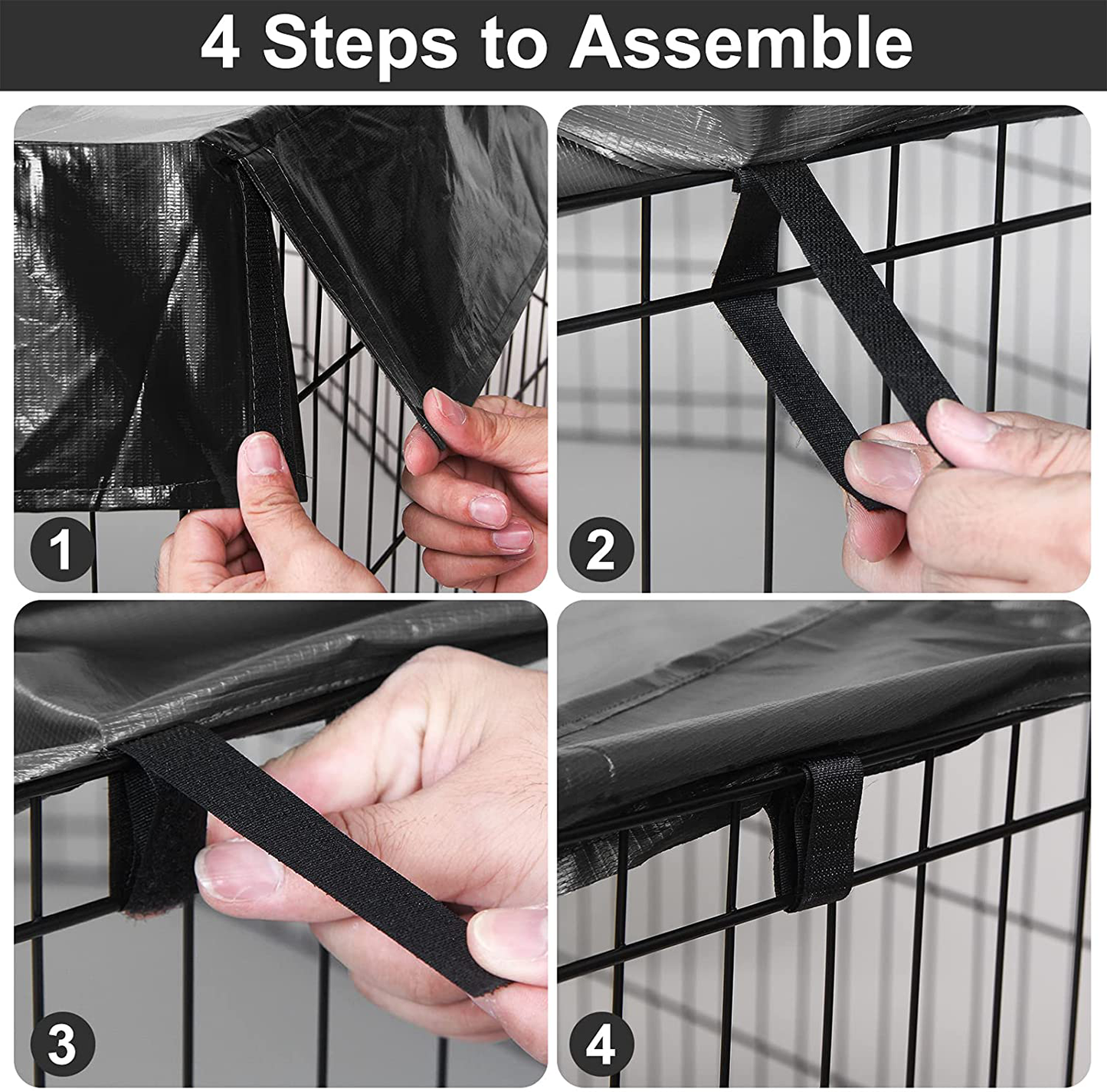 4 Steps to Assemble

1

2

3

4