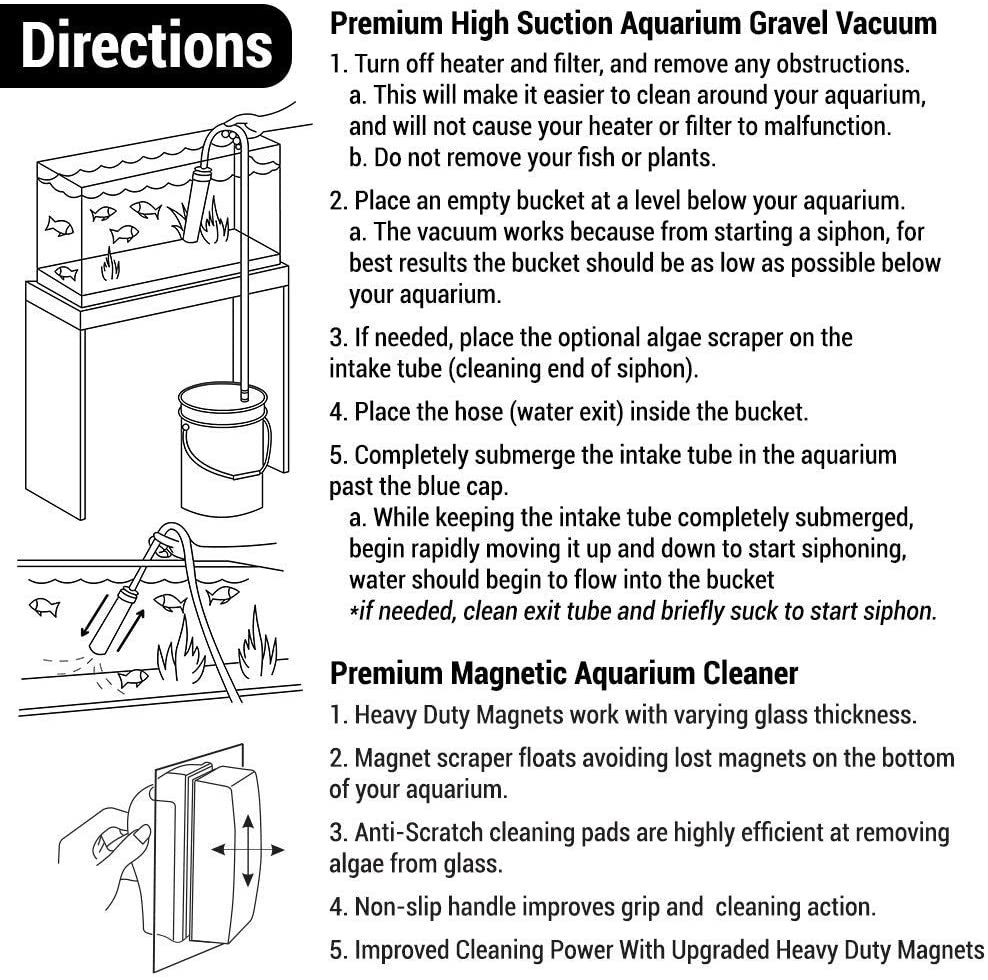 Directions

Premium High Suction Aquarium Gravel Vacuum

1. Turn off heater and filter, and remove any obstructions.
a. This will make it easier to clean around your aquarium, and will not cause your heater or filter to malfunction.
b. Do not remove your fish or plants.

2. Place an empty bucket at a level below your aquarium.
a. The vacuum works because from starting a siphon, for best results the bucket should be as low as possible below your aquarium.

3. If needed, place the optional algae scraper on the intake tube (cleaning end of siphon).

4. Place the hose (water exit) inside the bucket.

5. Completely submerge the intake tube in the aquarium past the blue cap.
a. While keeping the intake tube completely submerged, begin rapidly moving it up and down to start siphoning, water should begin to flow into the bucket
*if needed, clean exit tube and briefly suck to start siphon.

Premium Magnetic Aquarium Cleaner

1. Heavy Duty Magnets work with varying glass thickness.

2. Magnet scraper floats avoiding lost magnets on the bottom of your aquarium.

3. Anti-Scratch cleaning pads are highly efficient at removing algae from glass.

4. Non-slip handle improves grip and cleaning action.

5. Improved Cleaning Power With Upgraded Heavy Duty Magnets