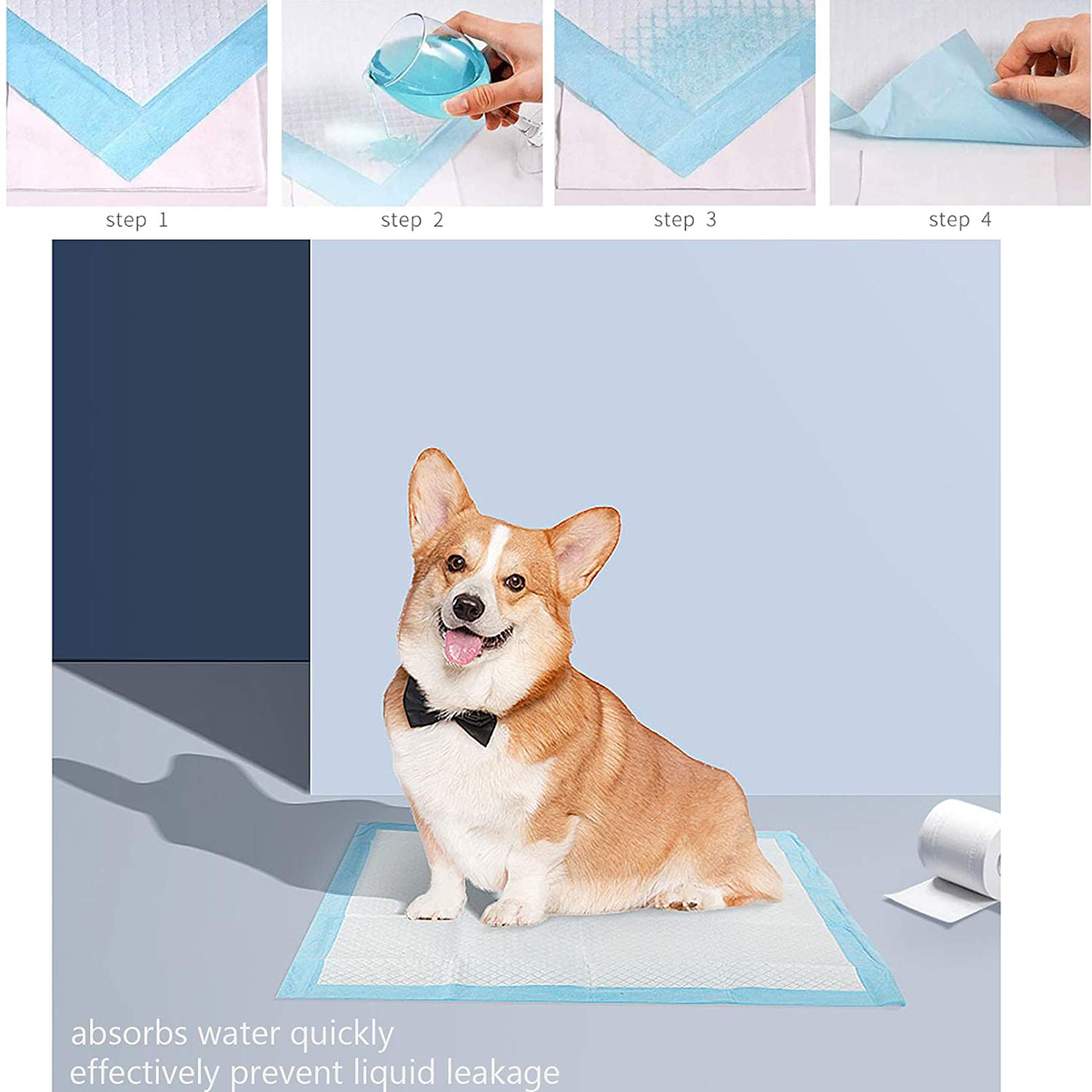 step 1

step 2

step 3

step 4

absorbs water quickly
effectively prevent liquid leakage