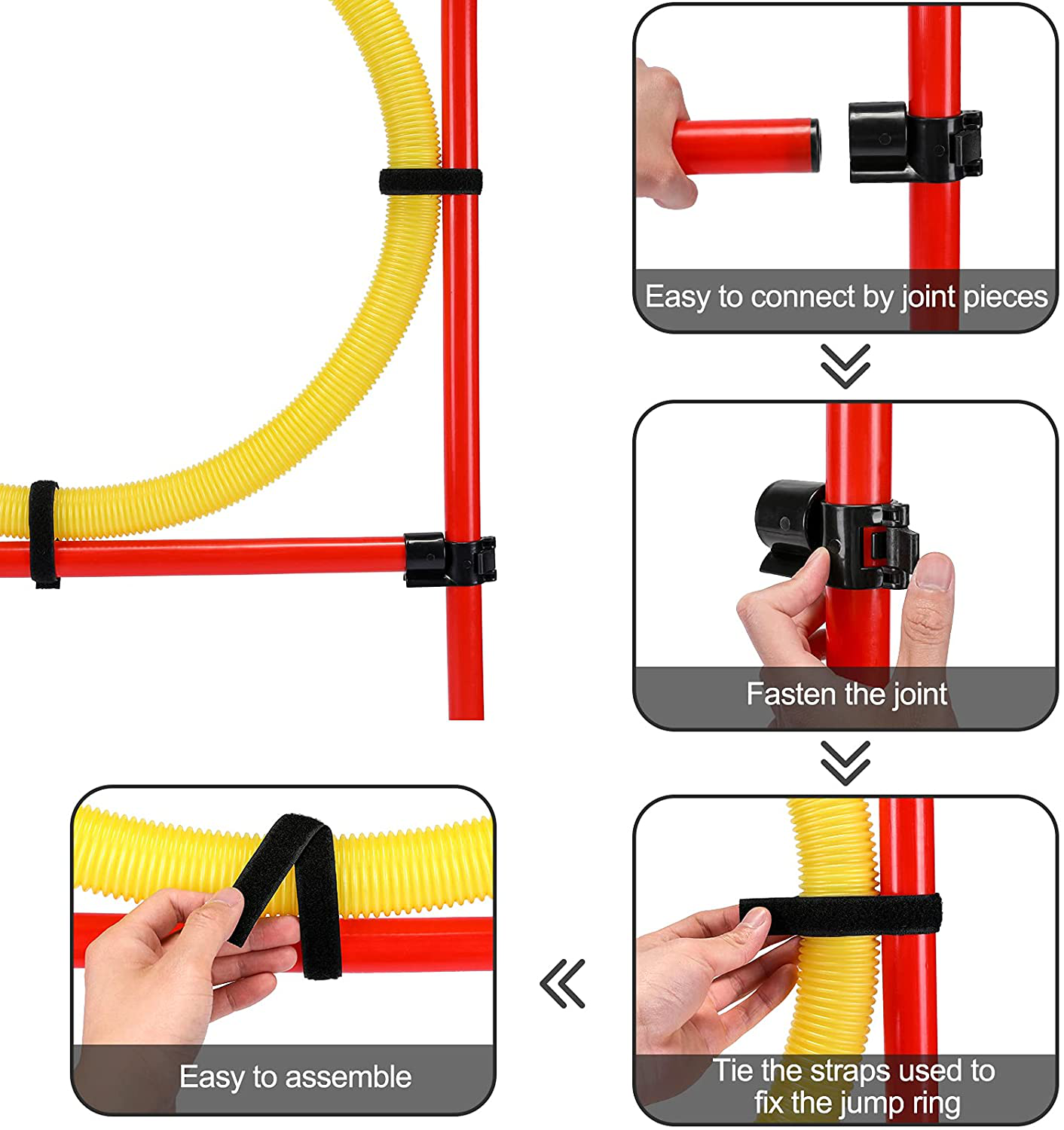 Easy to connect by joint pieces

Fasten the joint

Tie the straps used to fix the jump ring

Easy to assemble