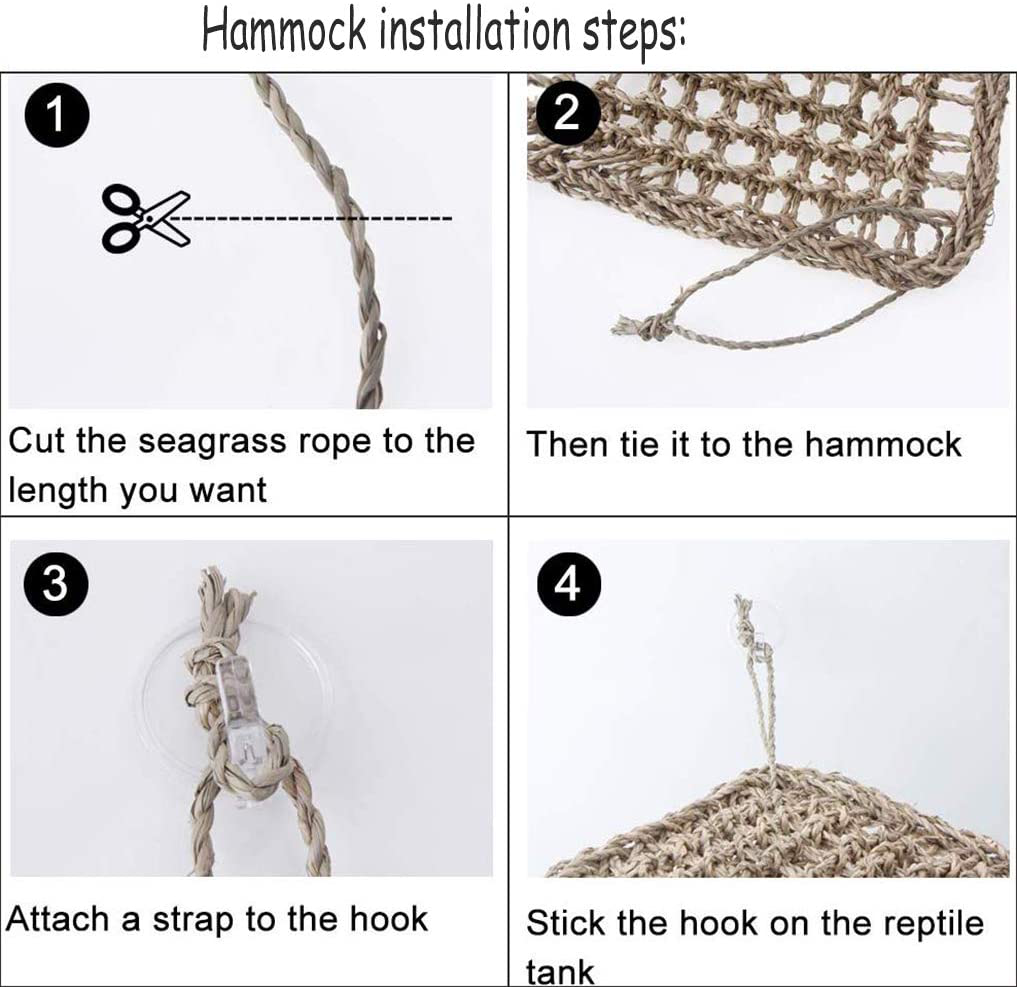 Hammock installation steps:

1

Cut the seagrass rope to the length you want

2

Then tie it to the hammock

3

Attach a strap to the hook

4

Stick the hook on the reptile tank