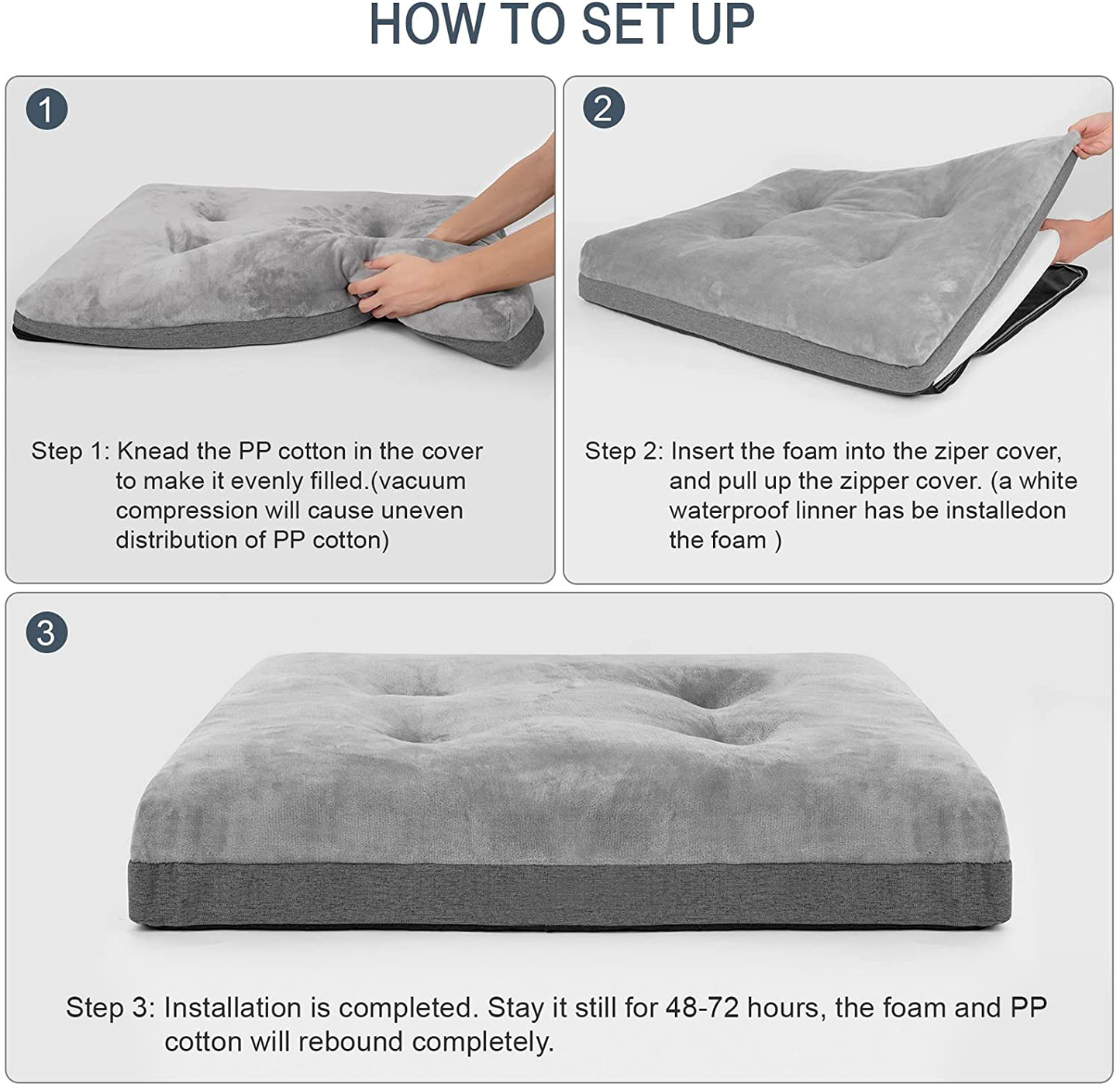 HOW TO SET UP

1

Step 1: Knead the PP cotton in the cover to make it evenly filled.(vacuum compression will cause uneven distribution of PP cotton)

2

Step 2: Insert the foam into the ziper cover, and pull up the zipper cover. (a white waterproof linner has be installedon the foam )

3

Step 3: Installation is completed. Stay it still for 48-72 hours, the foam and PP cotton will rebound completely.