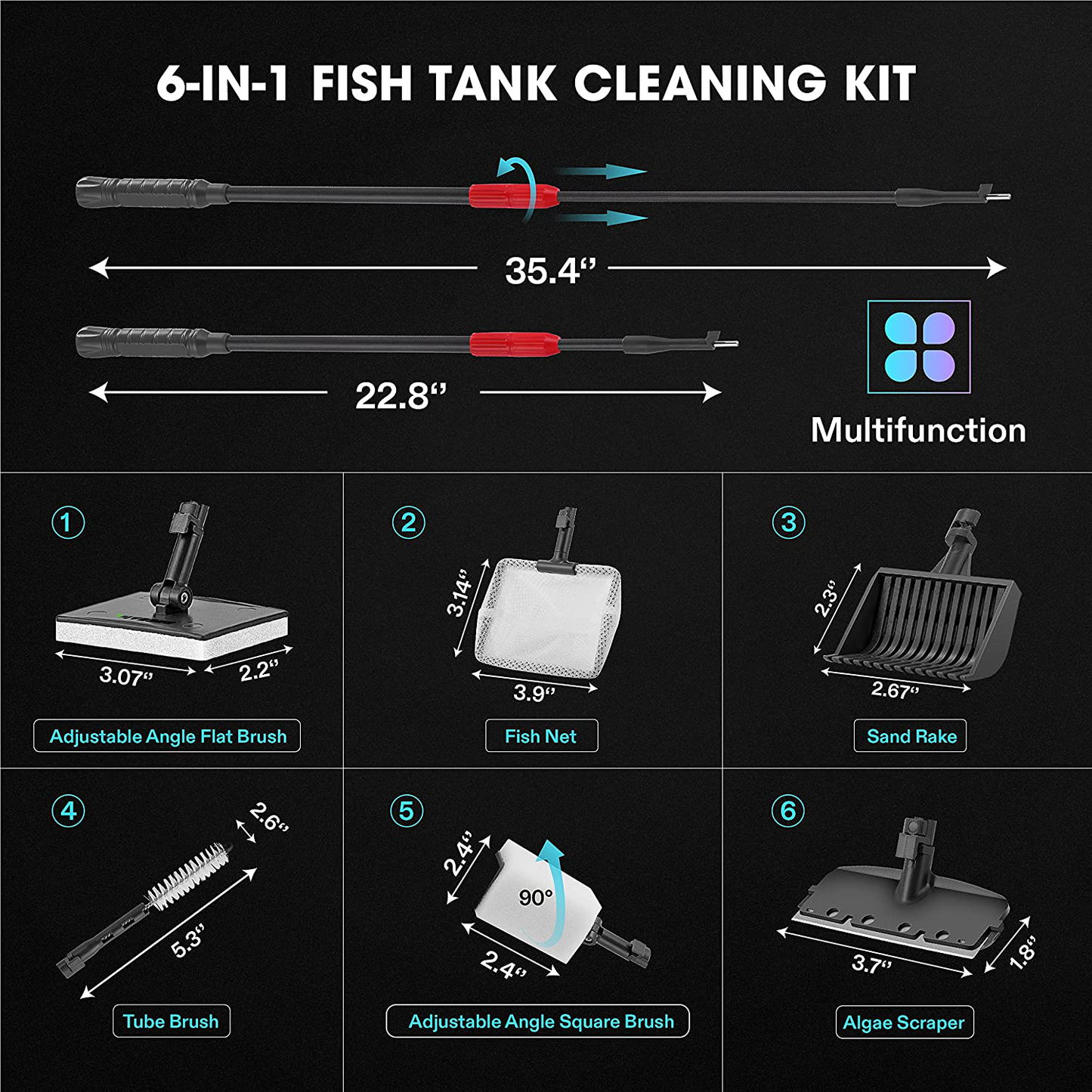 6-IN-1 FISH TANK CLEANING KIT

35.4"

22.8"

Multifunction

①
3.07"
2.2"
Adjustable Angle Flat Brush

②
3.14"
3.9"
Fish Net

③
2.3"
2.67"
Sand Rake

④
2.6"
5.3"
Tube Brush

⑤
2.4"
90°
2.4"
Adjustable Angle Square Brush

⑥
3.7"
1.8"
Algae Scraper