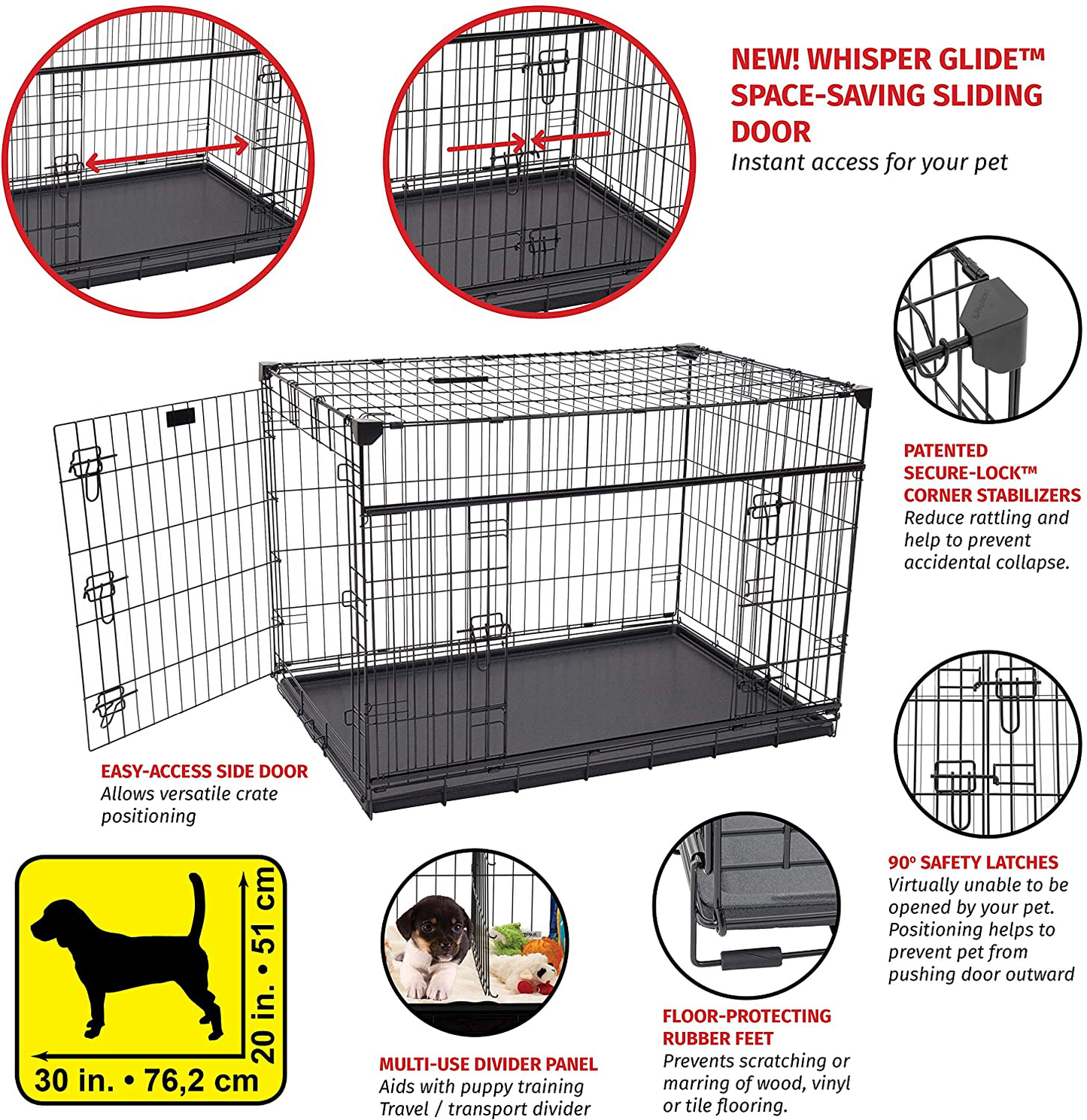 NEW! WHISPER GLIDE™ SPACE-SAVING SLIDING DOOR
Instant access for your pet

PATENTED SECURE-LOCK™ CORNER STABILIZERS
Reduce rattling and help to prevent accidental collapse.

EASY-ACCESS SIDE DOOR
Allows versatile crate positioning

90° SAFETY LATCHES
Virtually unable to be opened by your pet. Positioning helps to prevent pet from pushing door outward

20 in. • 51 cm
30 in. • 76,2 cm

MULTI-USE DIVIDER PANEL
Aids with puppy training
Travel / transport divider

FLOOR-PROTECTING RUBBER FEET
Prevents scratching or marring of wood, vinyl or tile flooring.