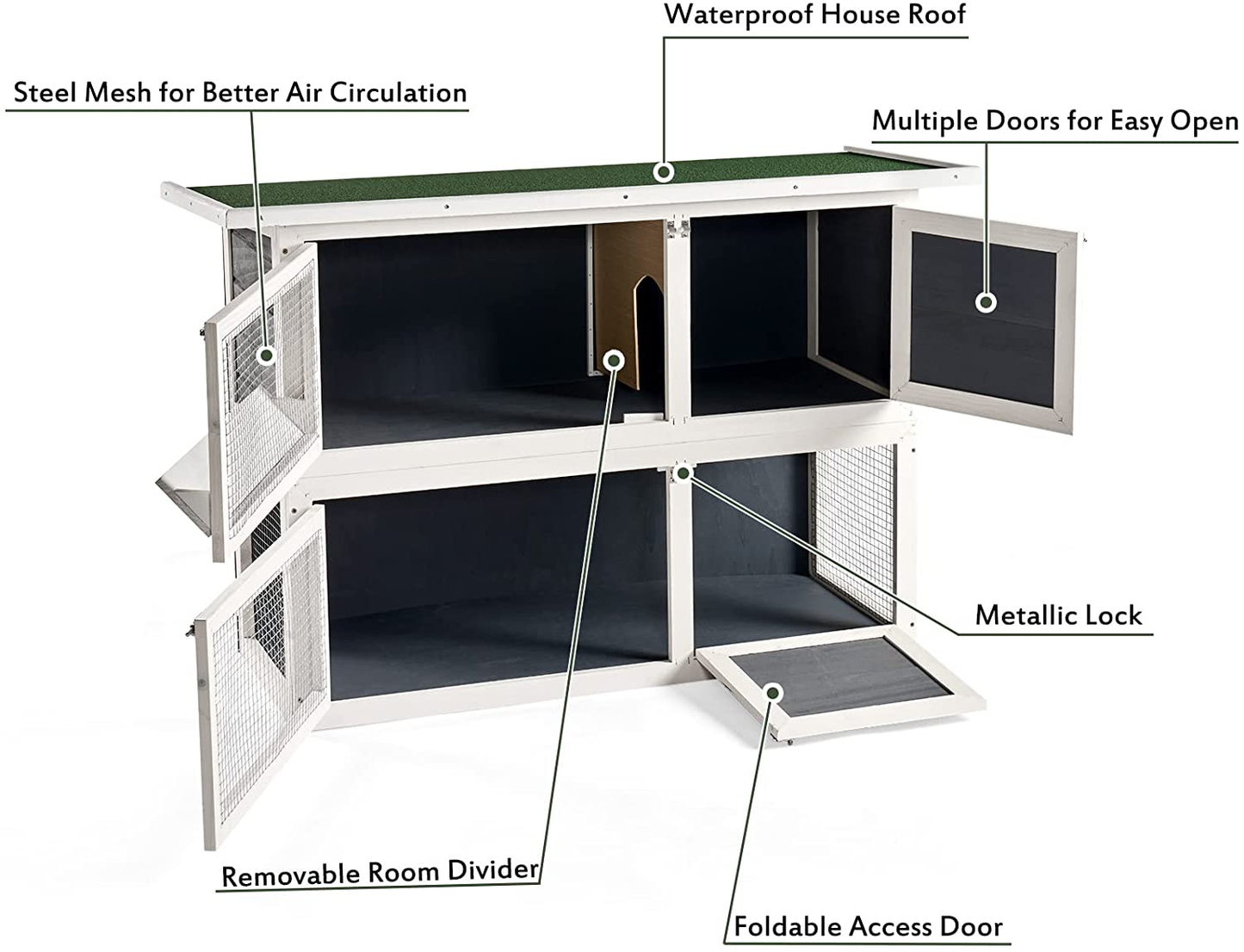 Waterproof House Roof

Steel Mesh for Better Air Circulation

Multiple Doors for Easy Open

Metallic Lock

Removable Room Divider

Foldable Access Door