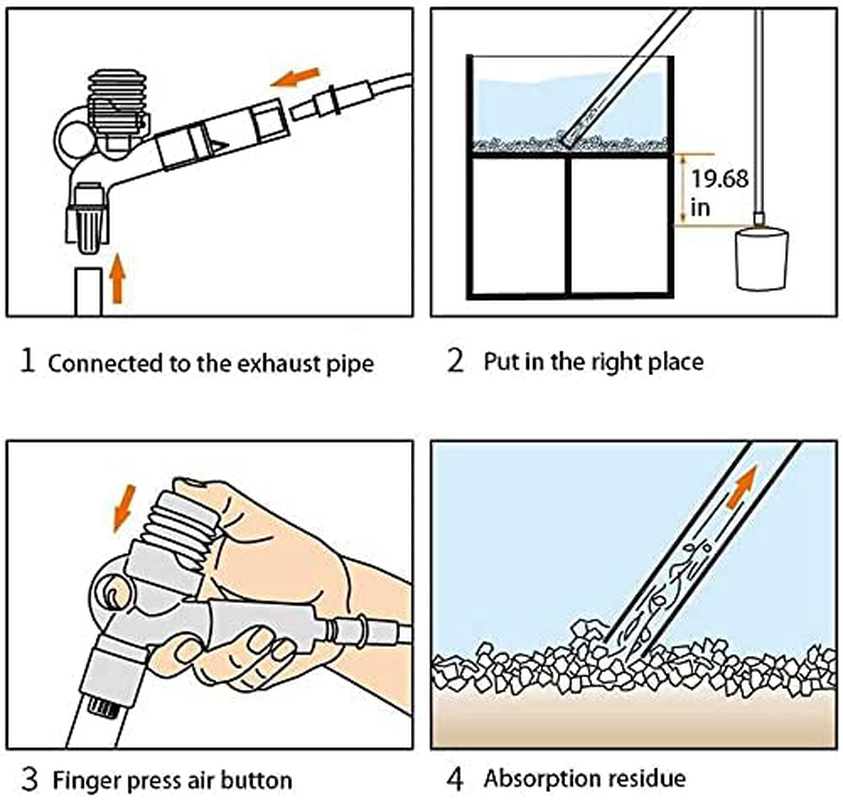 19.68 in

1 Connected to the exhaust pipe

2 Put in the right place

3 Finger press air button

4 Absorption residue