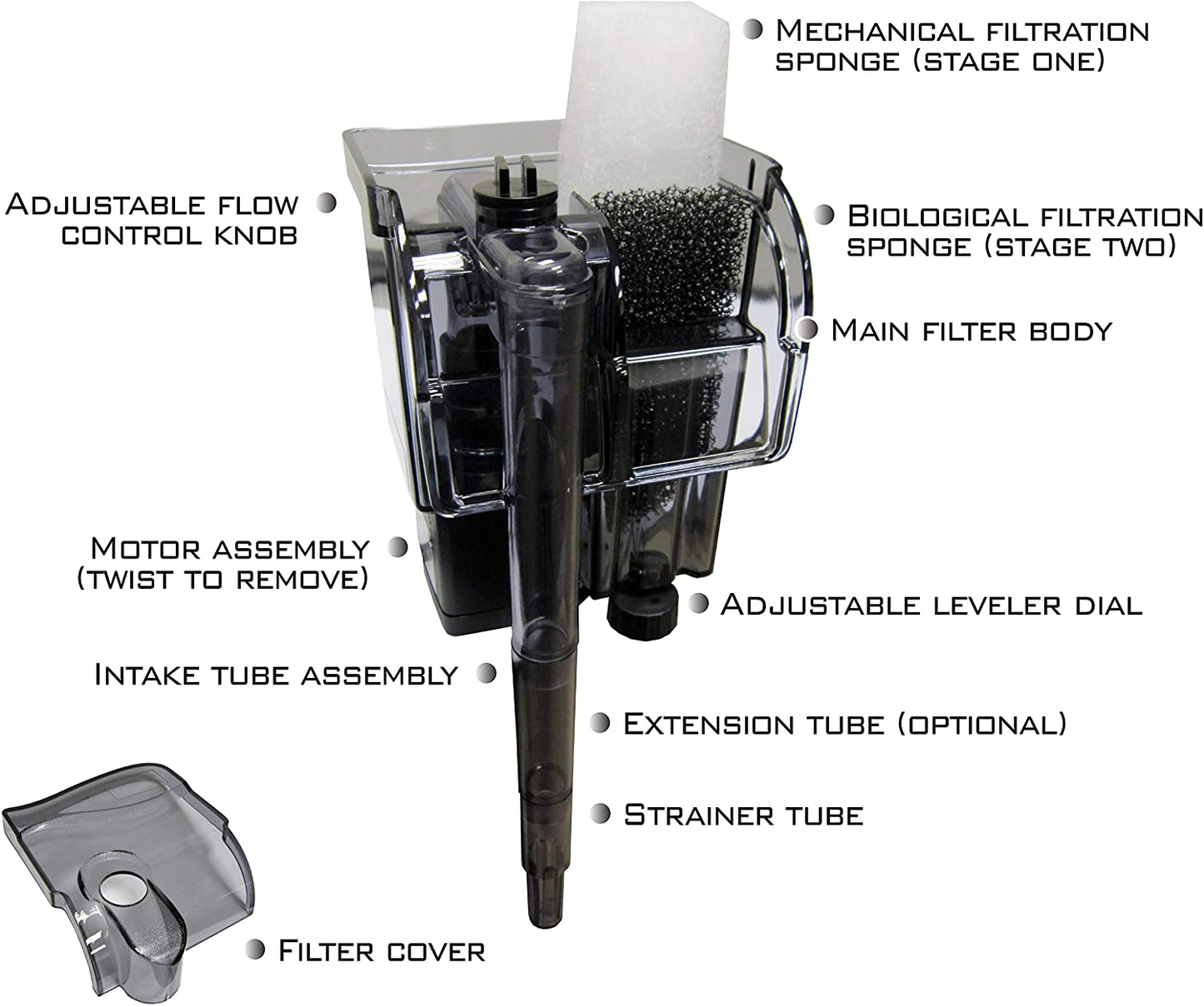 Mechanical filtration sponge (stage one)

Adjustable flow control knob

Biological filtration sponge (stage two)

Main filter body

Motor assembly (twist to remove)

Adjustable leveler dial

Intake tube assembly

Extension tube (optional)

Strainer tube

Filter cover