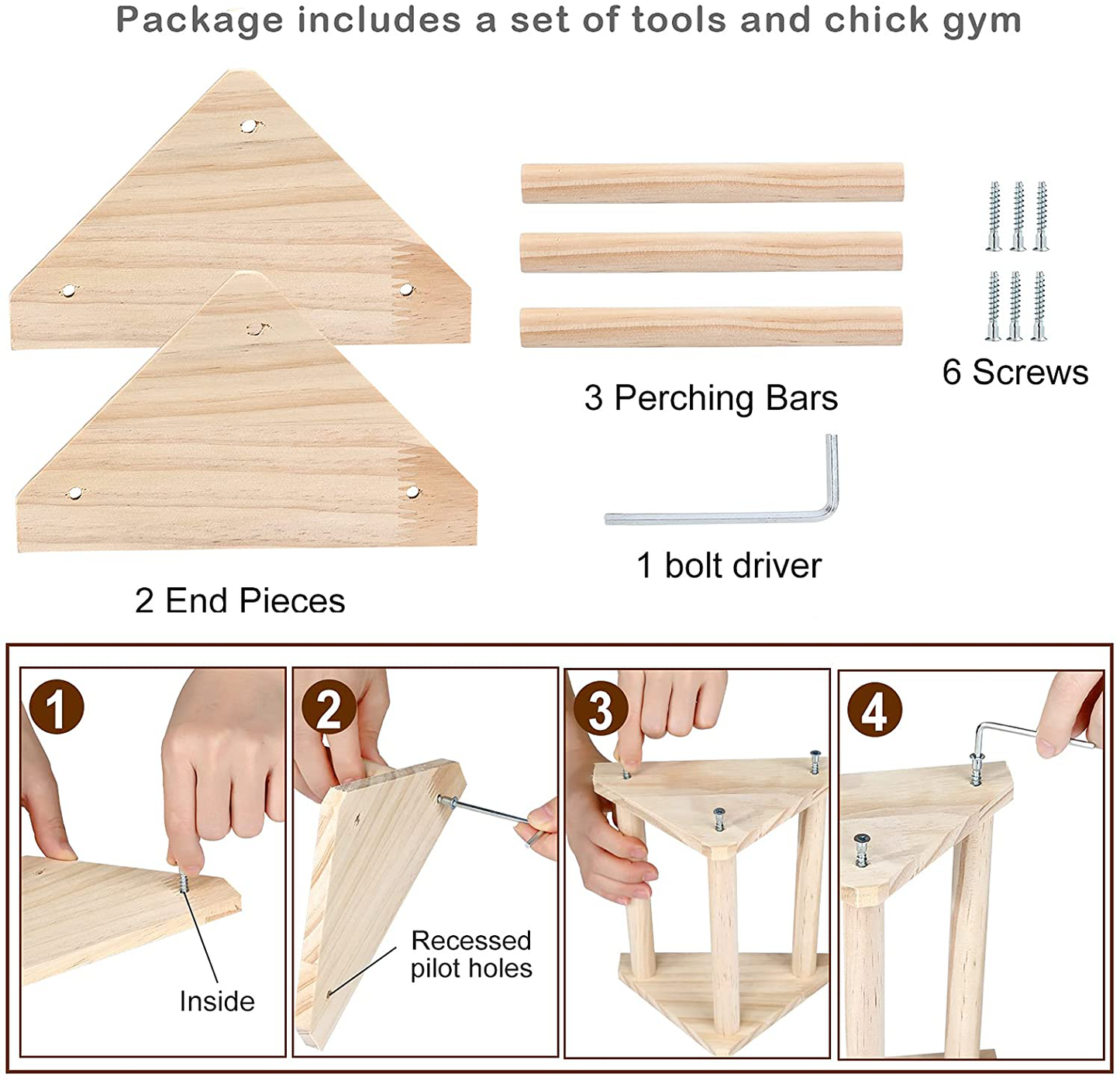 Package includes a set of tools and chick gym

3 Perching Bars

6 Screws

1 bolt driver

2 End Pieces

1

Inside

2

Recessed pilot holes

3

4