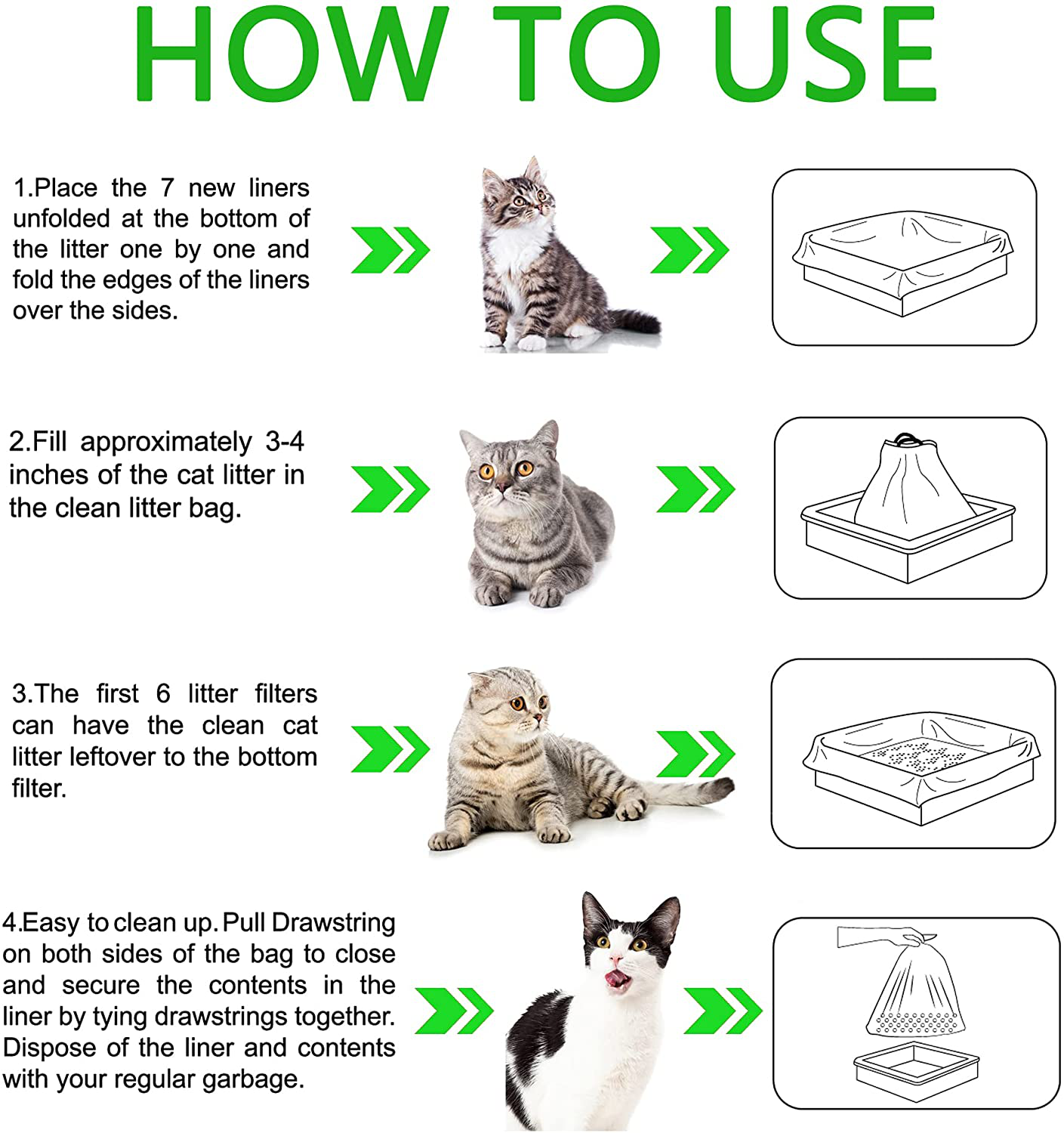 HOW TO USE

1.Place the 7 new liners unfolded at the bottom of the litter one by one and fold the edges of the liners over the sides.

2.Fill approximately 3-4 inches of the cat litter in the clean litter bag.

3.The first 6 litter filters can have the clean cat litter leftover to the bottom filter.

4.Easy to clean up. Pull Drawstring on both sides of the bag to close and secure the contents in the liner by tying drawstrings together. Dispose of the liner and contents with your regular garbage.