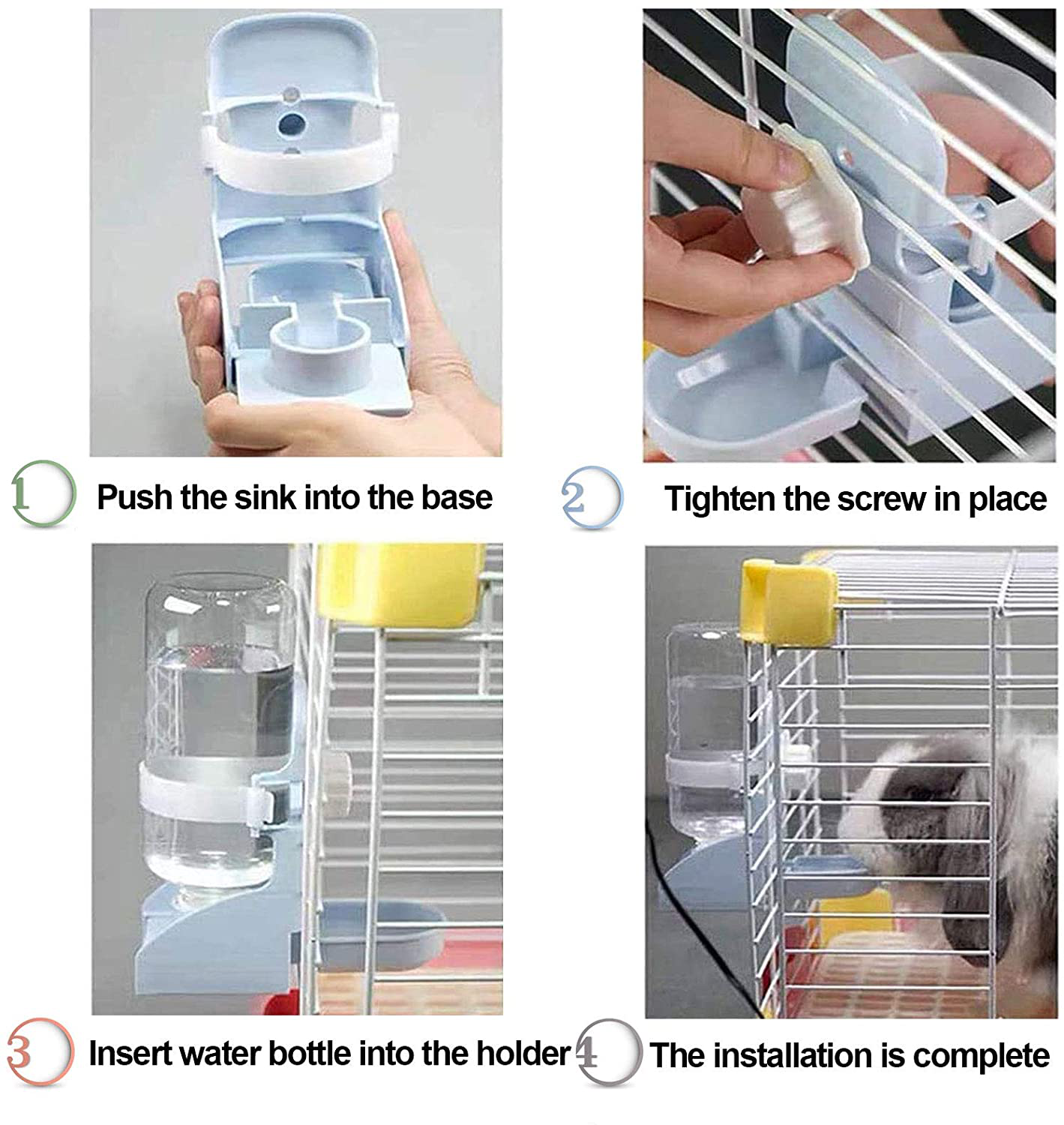 1 Push the sink into the base

2 Tighten the screw in place

3 Insert water bottle into the holder

4 The installation is complete