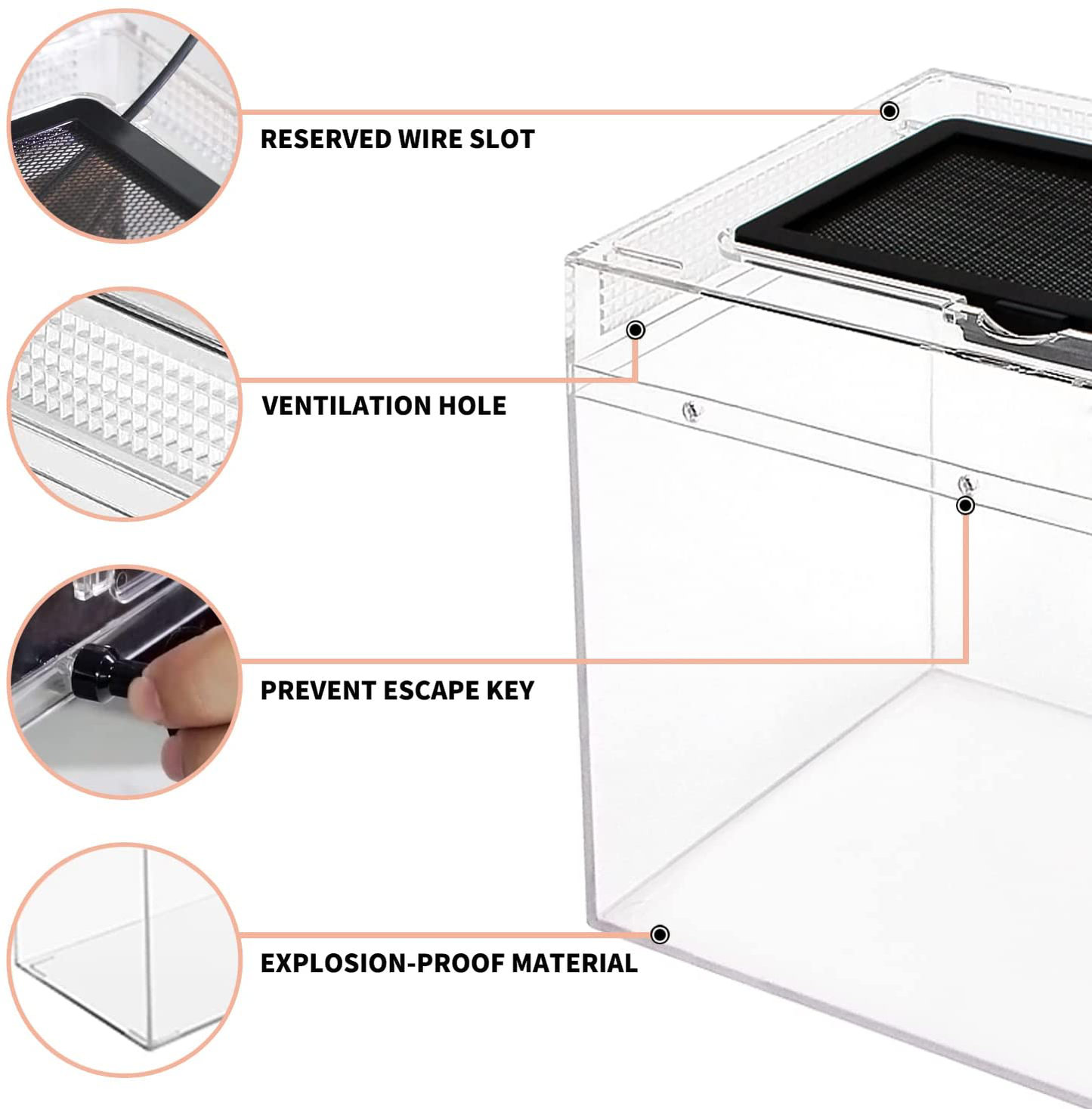 RESERVED WIRE SLOT

VENTILATION HOLE

PREVENT ESCAPE KEY

EXPLOSION-PROOF MATERIAL