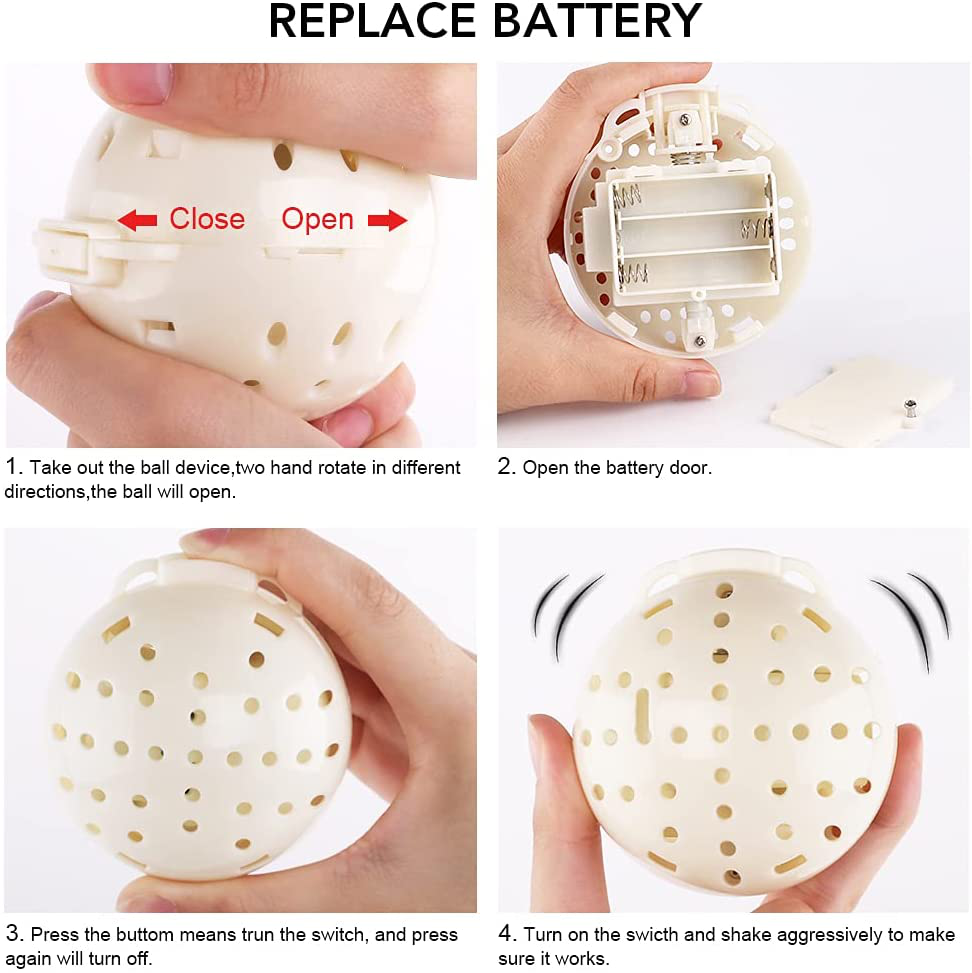 REPLACE BATTERY

Close Open

1. Take out the ball device,two hand rotate in different directions,the ball will open.

2. Open the battery door.

3. Press the buttom means trun the switch, and press again will turn off.

4. Turn on the swicth and shake aggressively to make sure it works.