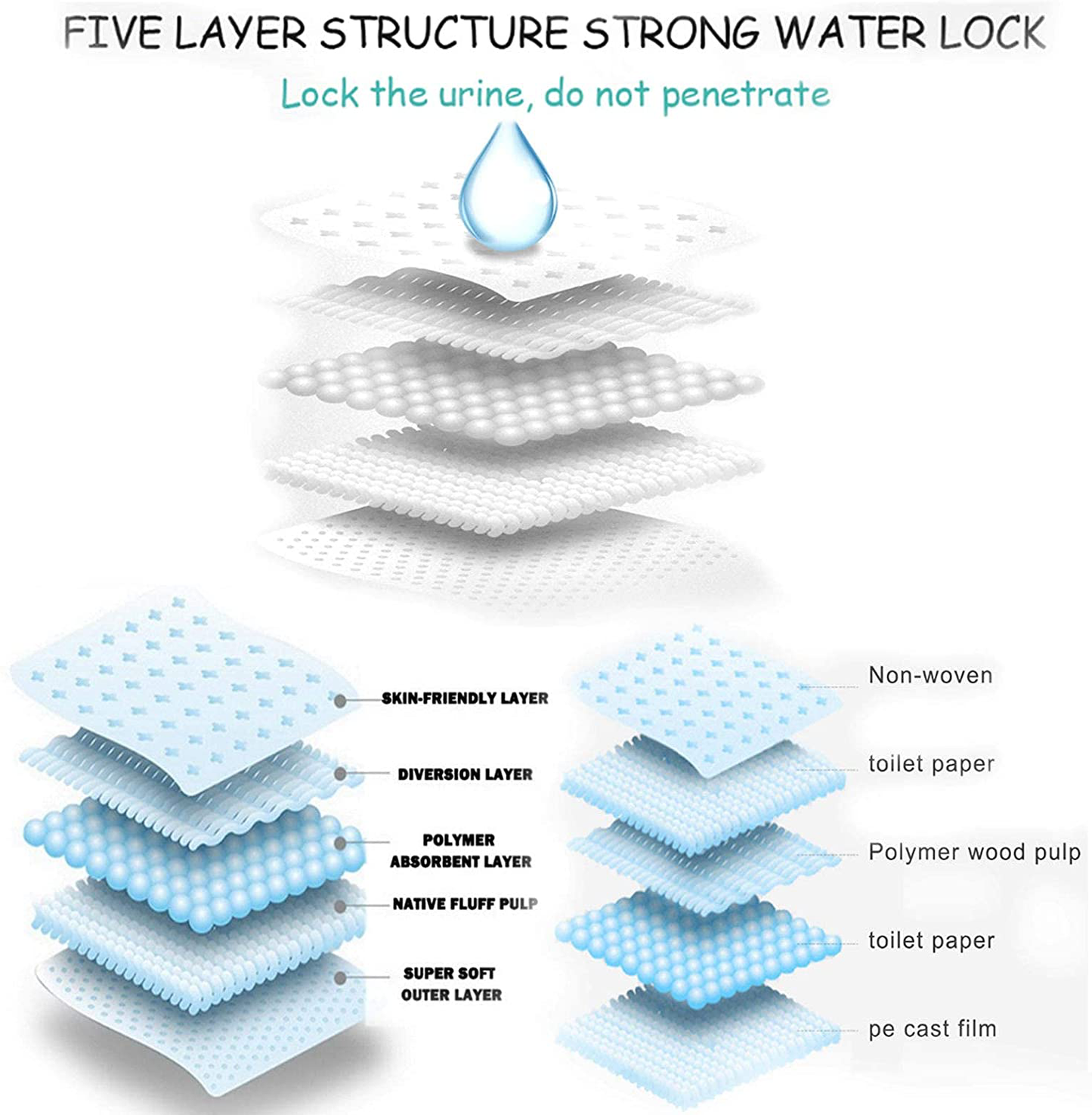 FIVE LAYER STRUCTURE STRONG WATER LOCK

Lock the urine, do not penetrate

SKIN-FRIENDLY LAYER

DIVERSION LAYER

POLYMER ABSORBENT LAYER

NATIVE FLUFF PULP

SUPER SOFT OUTER LAYER

Non-woven

toilet paper

Polymer wood pulp

toilet paper

pe cast film