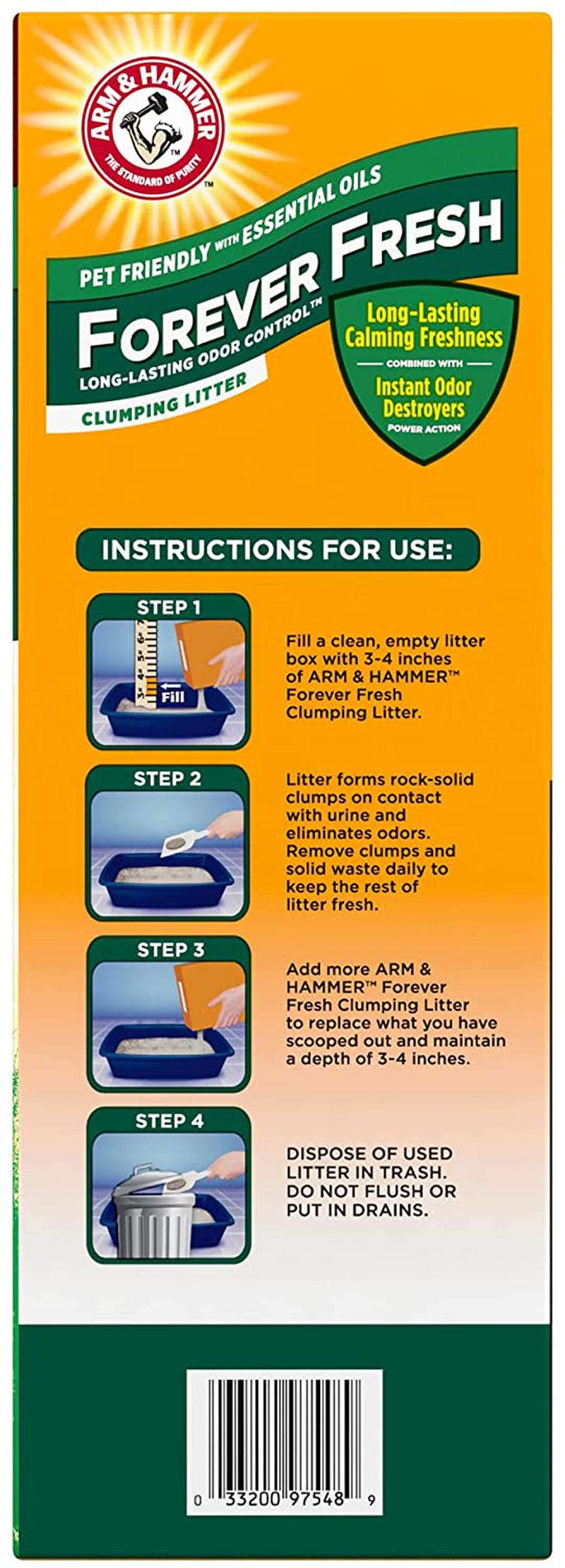 ARM & HAMMER
THE STANDARD OF PURITY
TM

PET FRIENDLY WITH ESSENTIAL OILS
FOREVER FRESH
LONG-LASTING ODOR CONTROL™
CLUMPING LITTER

Long-Lasting Calming Freshness
COMBINED WITH
Instant Odor Destroyers
POWER ACTION

INSTRUCTIONS FOR USE:

STEP 1
3" 4" 5" 6" 7"
Fill
Fill a clean, empty litter box with 3-4 inches of ARM & HAMMER™ Forever Fresh Clumping Litter.

STEP 2
Litter forms rock-solid clumps on contact with urine and eliminates odors. Remove clumps and solid waste daily to keep the rest of litter fresh.

STEP 3
Add more ARM & HAMMER™ Forever Fresh Clumping Litter to replace what you have scooped out and maintain a depth of 3-4 inches.

STEP 4
DISPOSE OF USED LITTER IN TRASH. DO NOT FLUSH OR PUT IN DRAINS.

0 33200 97548 9