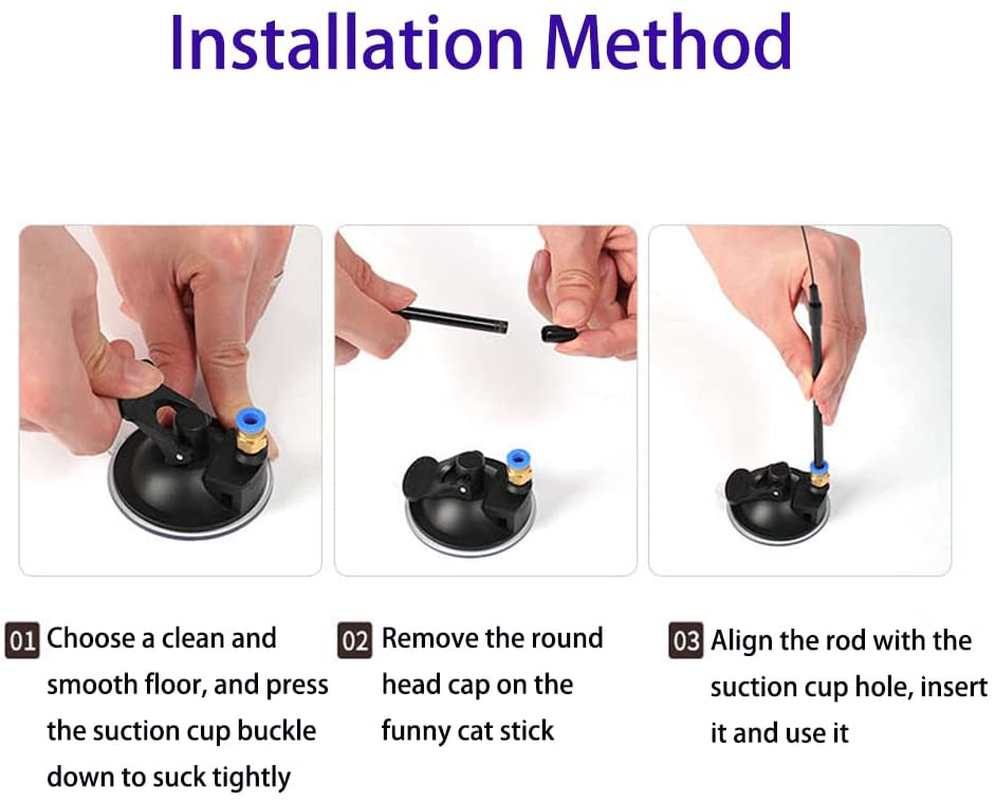 Installation Method

01 Choose a clean and smooth floor, and press the suction cup buckle down to suck tightly

02 Remove the round head cap on the funny cat stick

03 Align the rod with the suction cup hole, insert it and use it