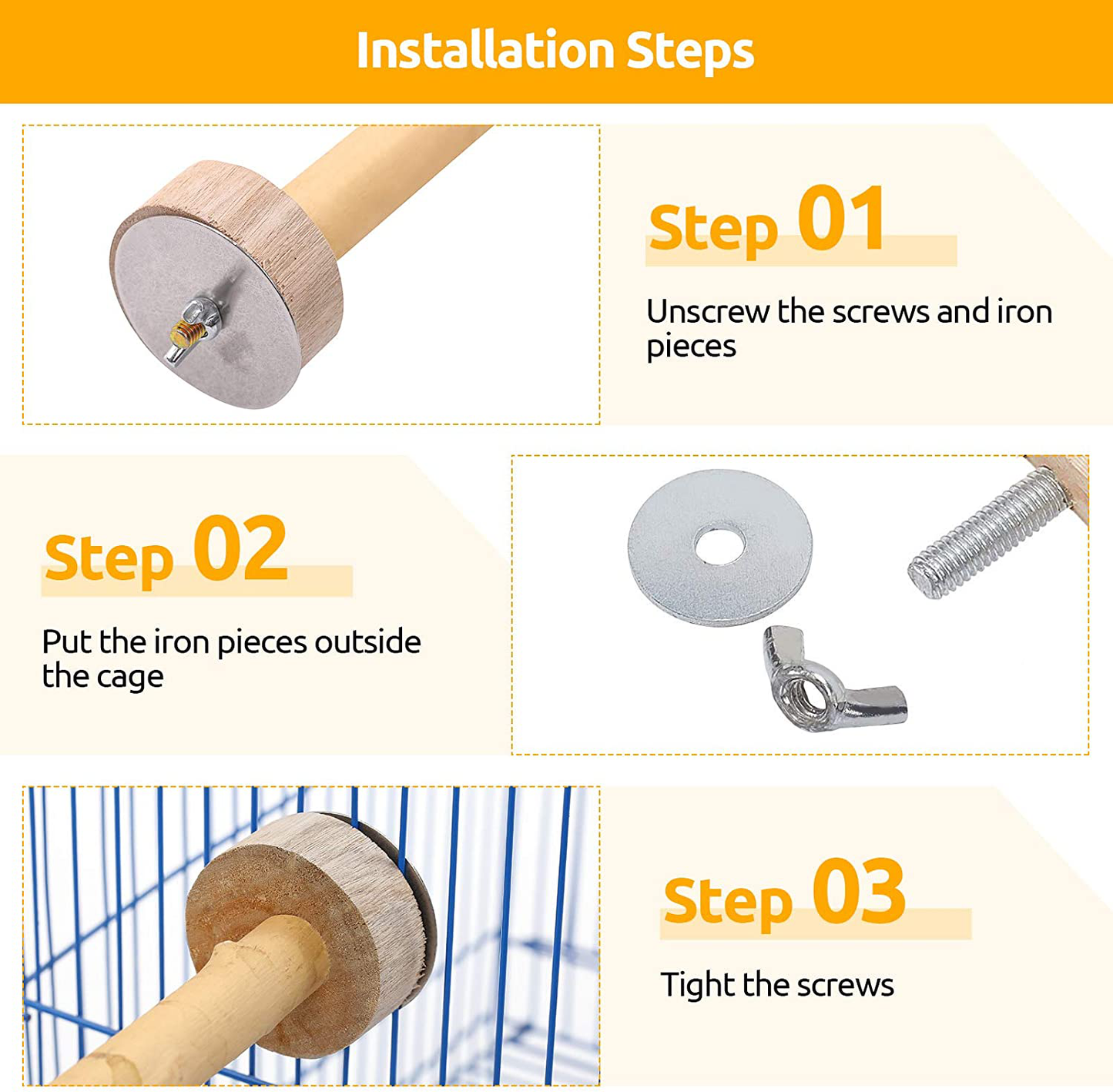 Installation Steps

Step 01

Unscrew the screws and iron pieces

Step 02

Put the iron pieces outside the cage

Step 03

Tight the screws