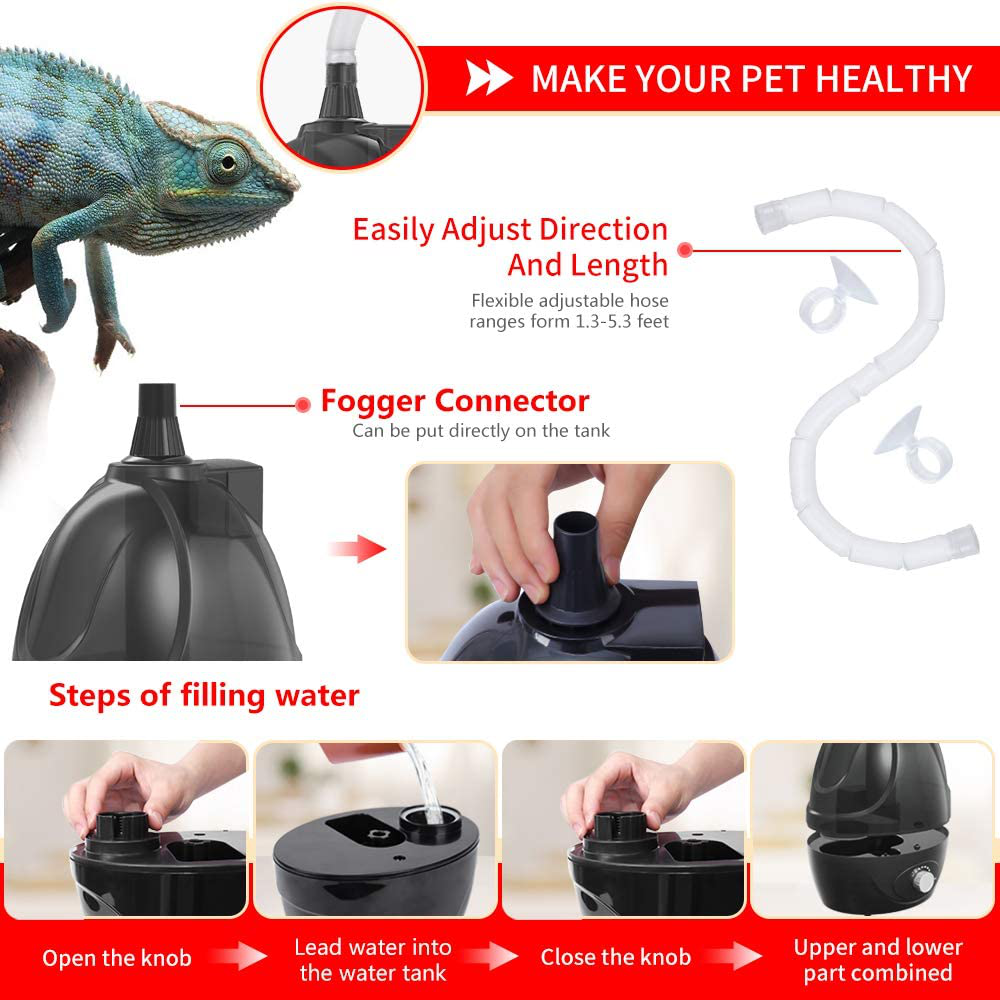 MAKE YOUR PET HEALTHY

Easily Adjust Direction And Length

Flexible adjustable hose ranges form 1.3-5.3 feet

Fogger Connector

Can be put directly on the tank

Steps of filling water

Open the knob

Lead water into the water tank

Close the knob

Upper and lower part combined