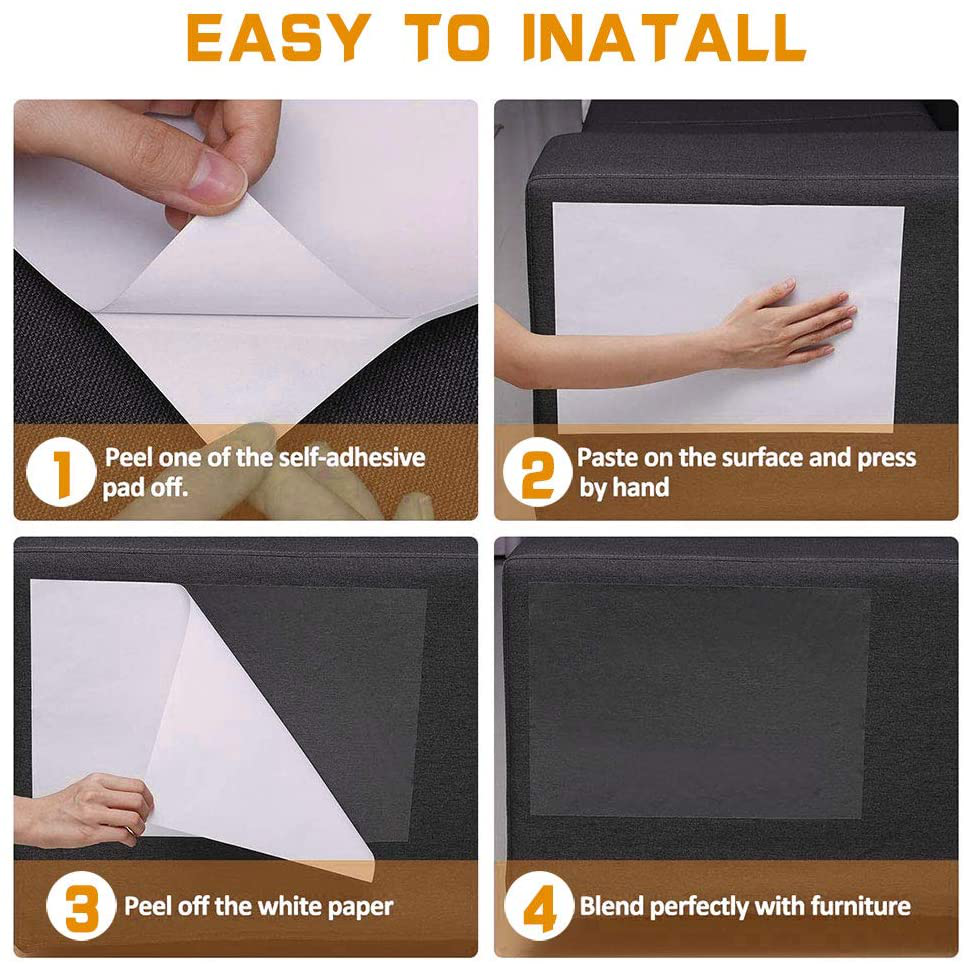 EASY TO INATALL

1 Peel one of the self-adhesive pad off.

2 Paste on the surface and press by hand

3 Peel off the white paper

4 Blend perfectly with furniture