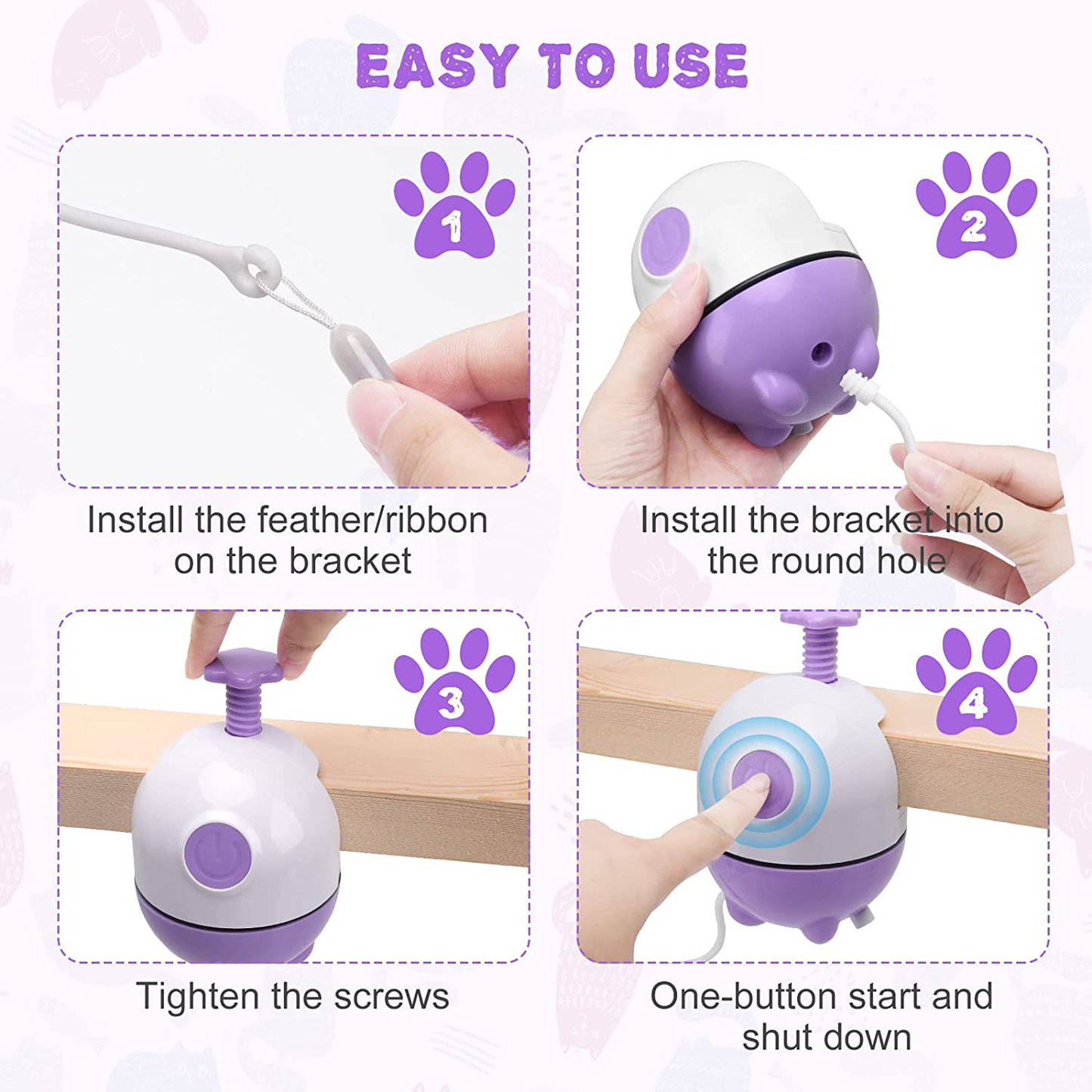 EASY TO USE

1

Install the feather/ribbon on the bracket

2

Install the bracket into the round hole

3

Tighten the screws

4

One-button start and shut down