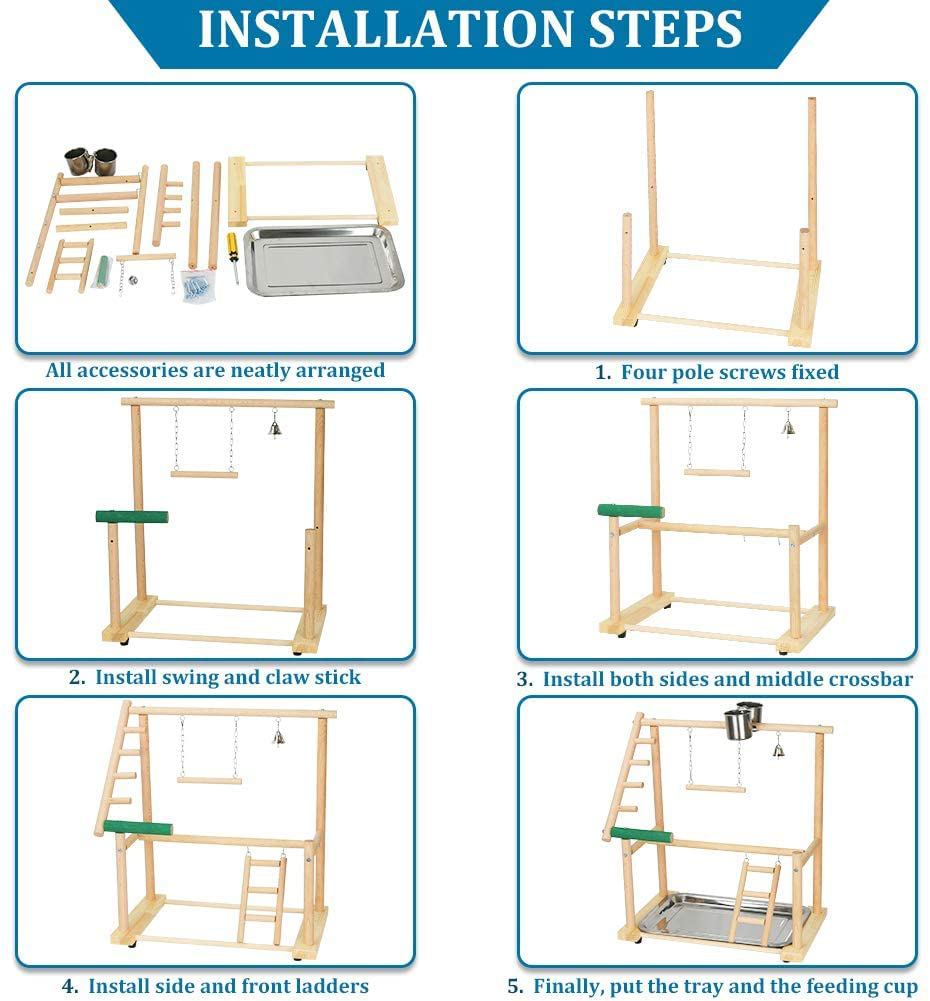 INSTALLATION STEPS

All accessories are neatly arranged

1. Four pole screws fixed

2. Install swing and claw stick

3. Install both sides and middle crossbar

4. Install side and front ladders

5. Finally, put the tray and the feeding cup