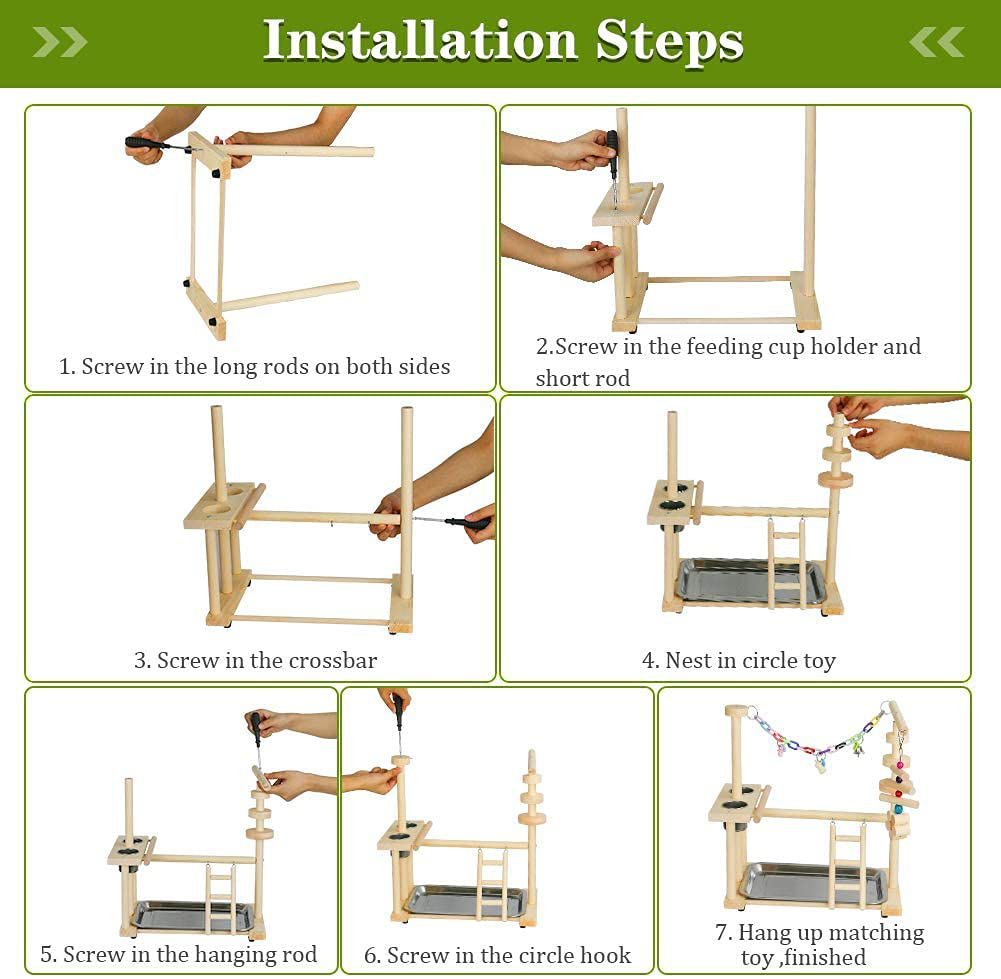 Installation Steps

1. Screw in the long rods on both sides

2.Screw in the feeding cup holder and short rod

3. Screw in the crossbar

4. Nest in circle toy

5. Screw in the hanging rod

6. Screw in the circle hook

7. Hang up matching toy ,finished