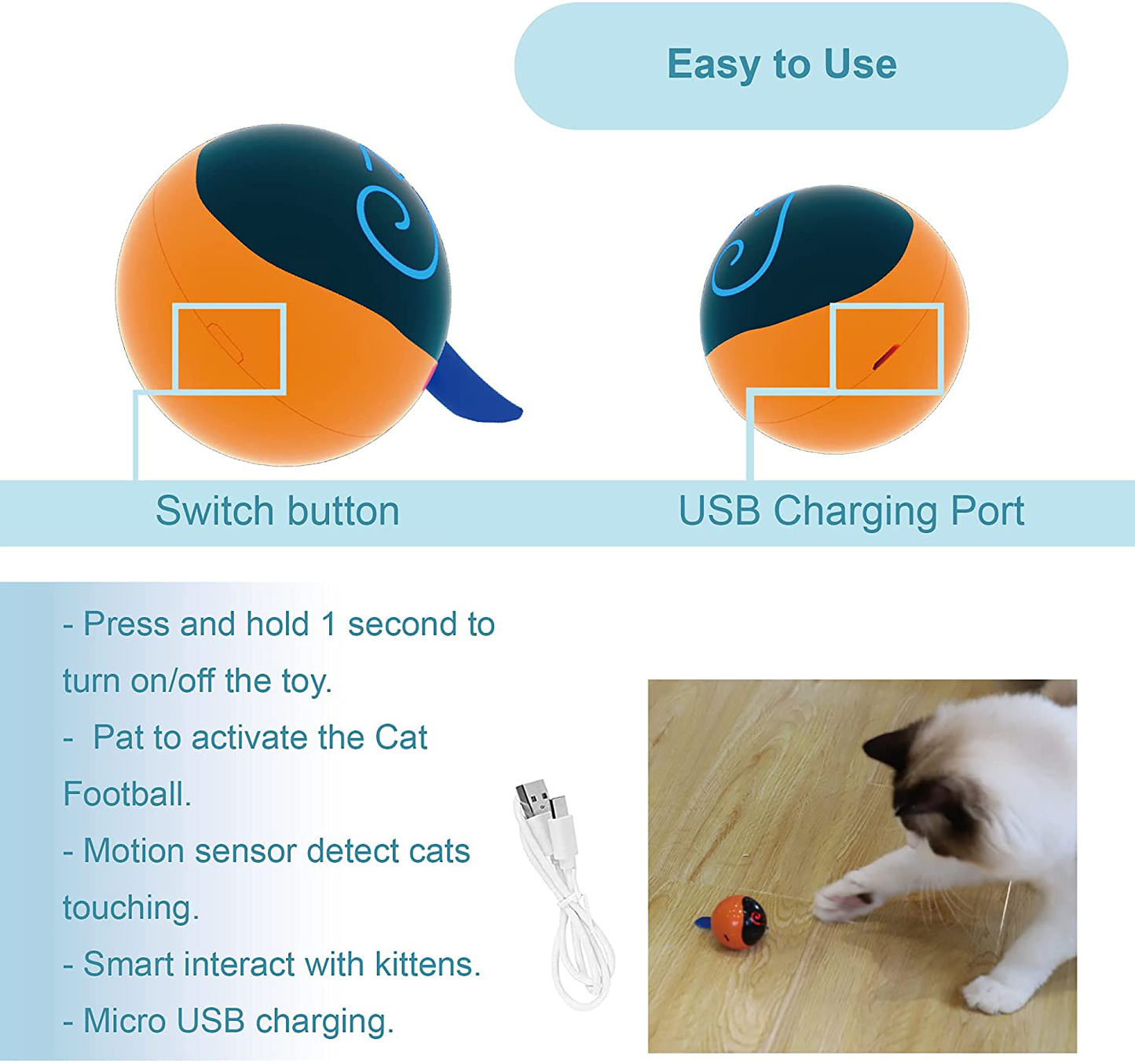 Easy to Use

Switch button

USB Charging Port

- Press and hold 1 second to turn on/off the toy.

-  Pat to activate the Cat Football.

- Motion sensor detect cats touching.

- Smart interact with kittens.

- Micro USB charging.