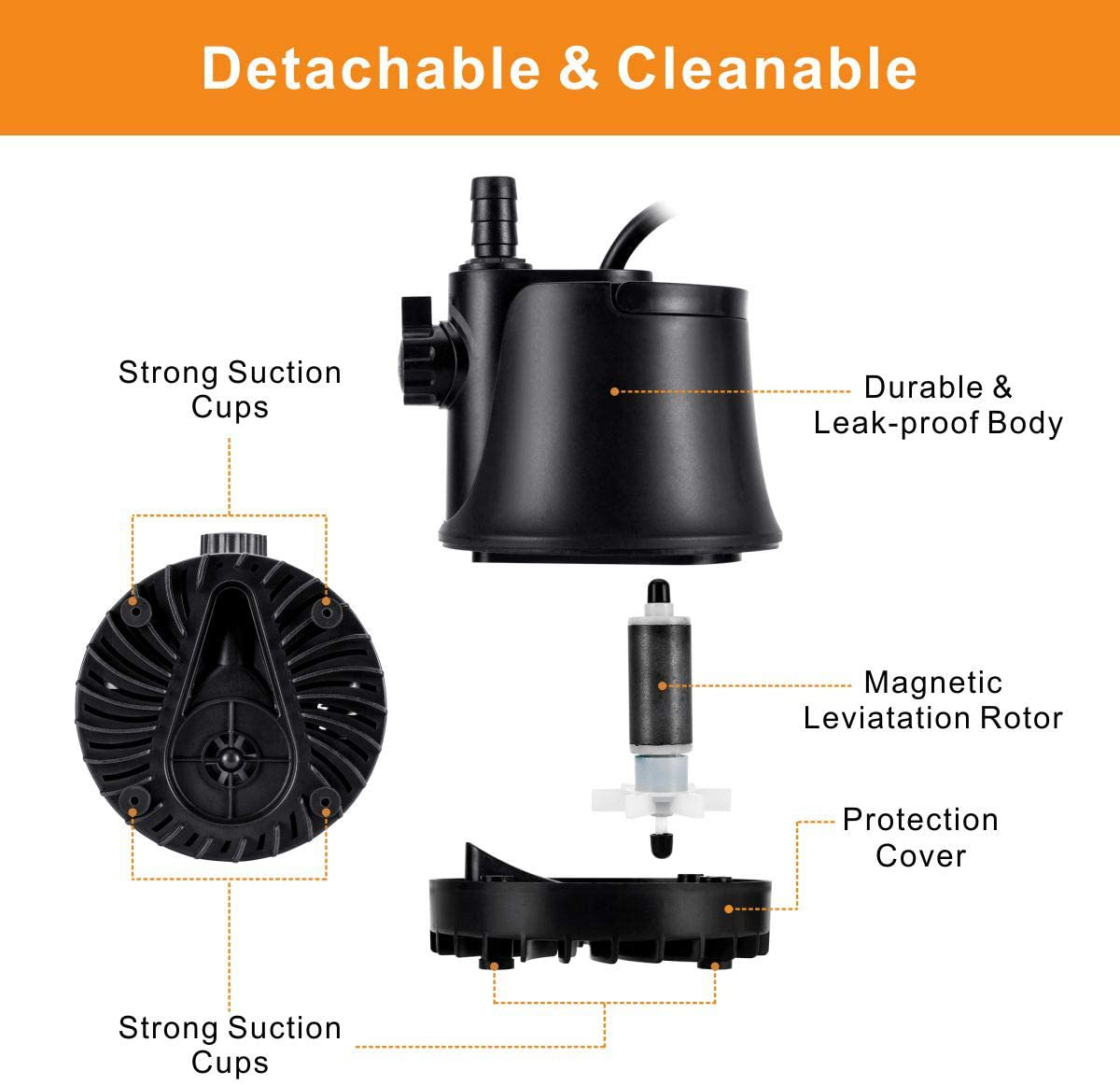 Detachable & Cleanable

Strong Suction Cups

Durable & Leak-proof Body

Magnetic Leviatation Rotor

Protection Cover

Strong Suction Cups