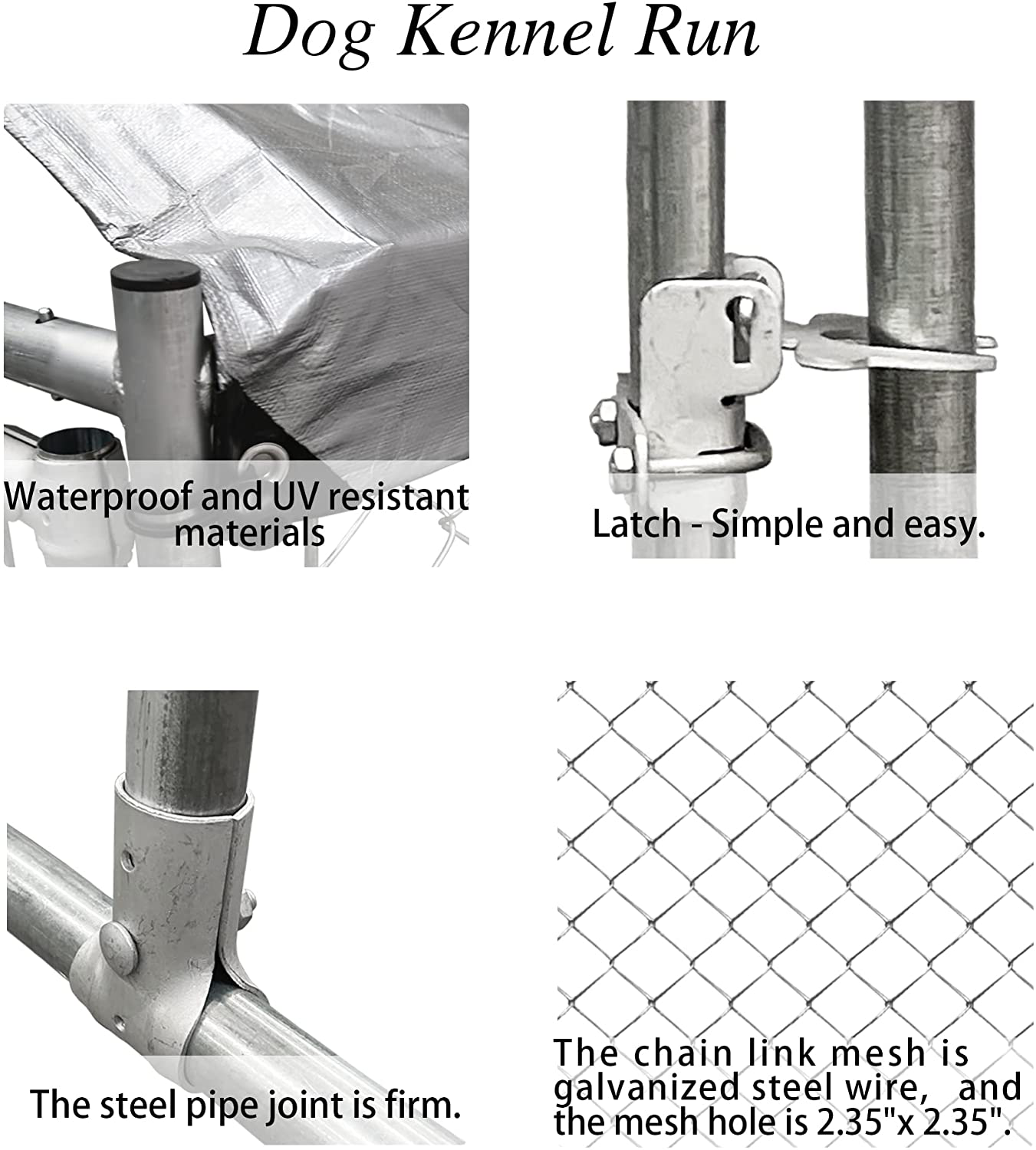 Dog Kennel Run

Waterproof and UV resistant materials

Latch - Simple and easy.

The steel pipe joint is firm.

The chain link mesh is galvanized steel wire, and the mesh hole is 2.35"x 2.35".