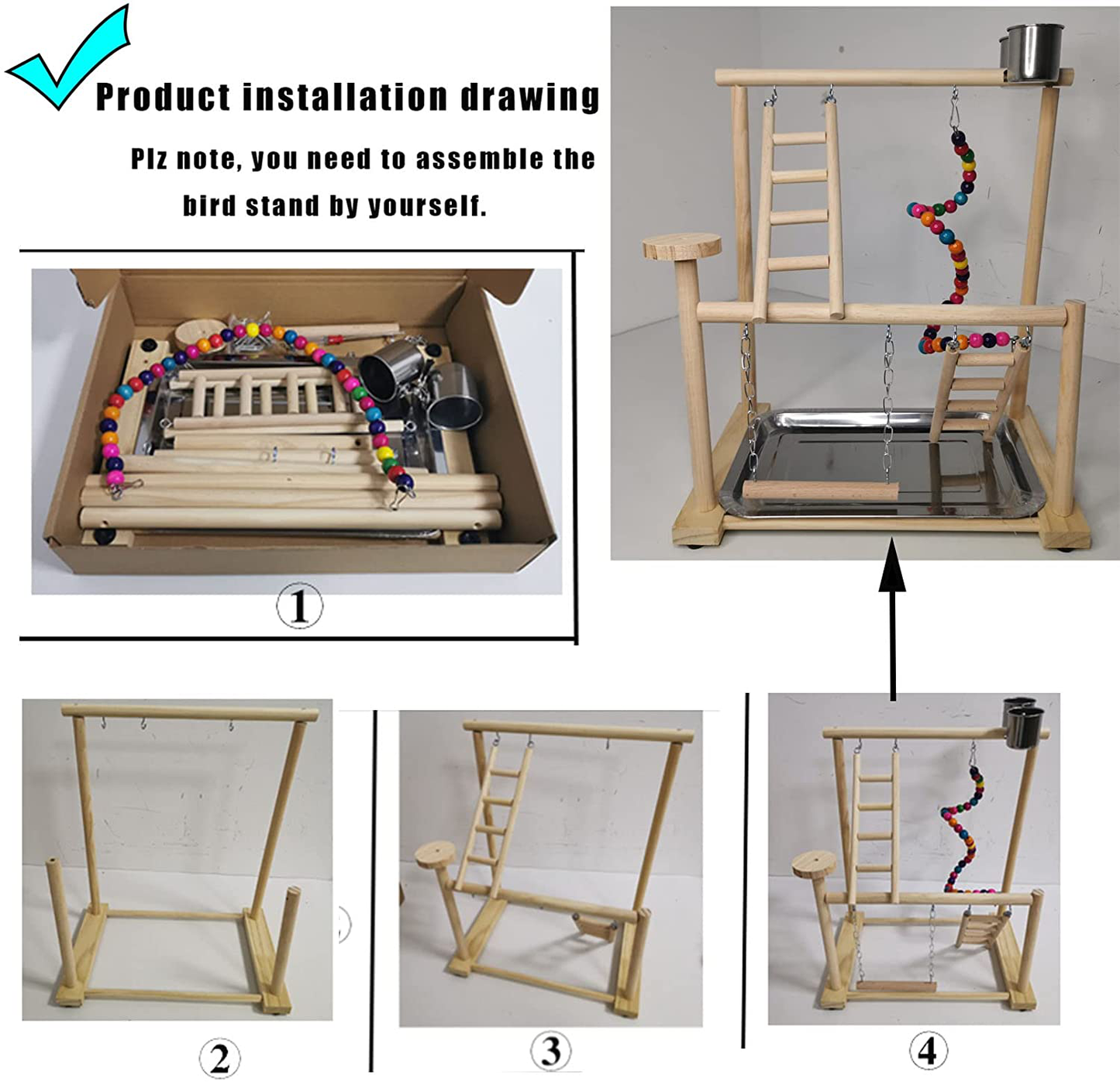 Product installation drawing

Plz note, you need to assemble the bird stand by yourself.

①

②

③

④