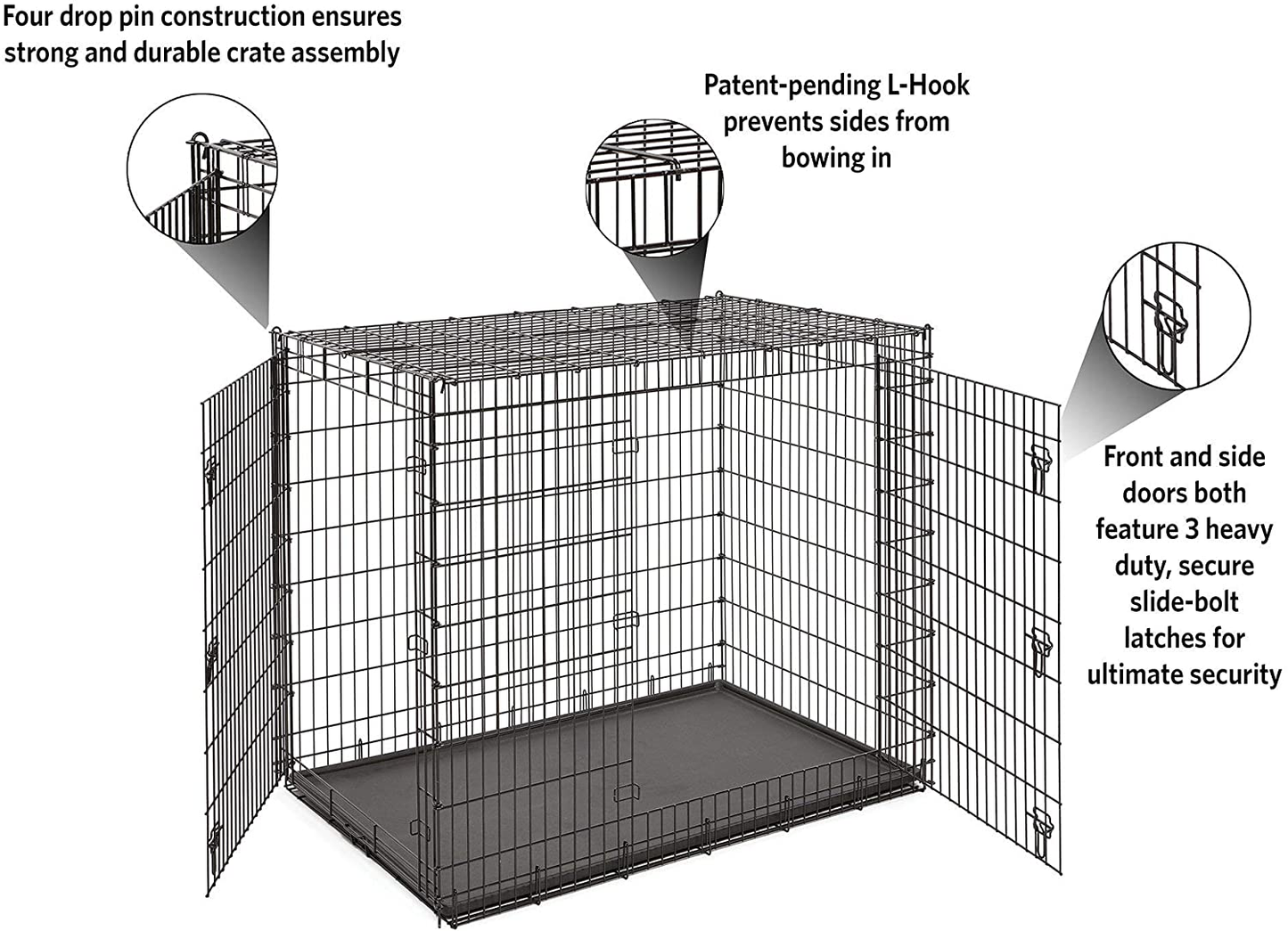 Four drop pin construction ensures strong and durable crate assembly

Patent-pending L-Hook prevents sides from bowing in

Front and side doors both feature 3 heavy duty, secure slide-bolt latches for ultimate security