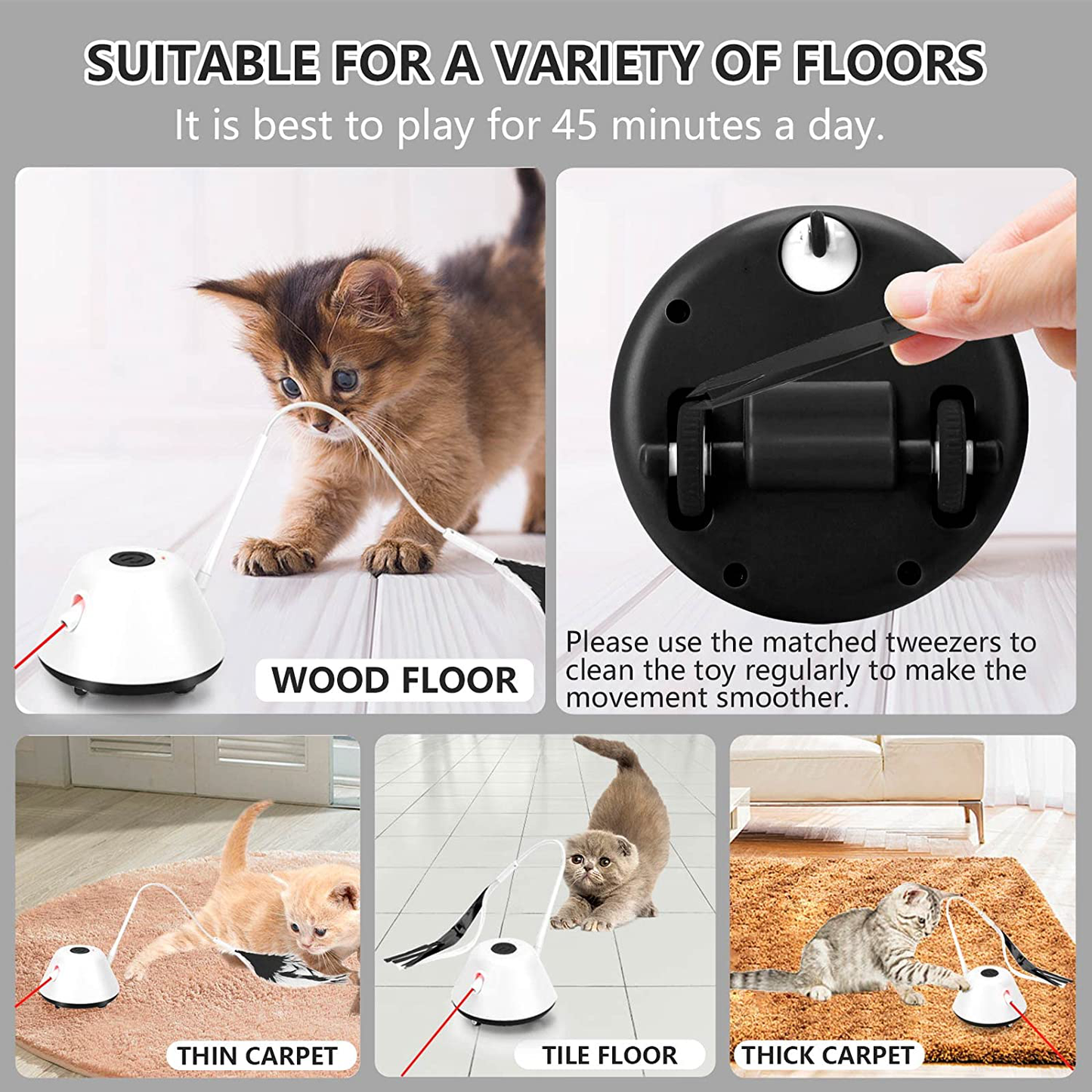 SUITABLE FOR A VARIETY OF FLOORS

It is best to play for 45 minutes a day.

WOOD FLOOR

Please use the matched tweezers to clean the toy regularly to make the movement smoother.

THIN CARPET

TILE FLOOR

THICK CARPET