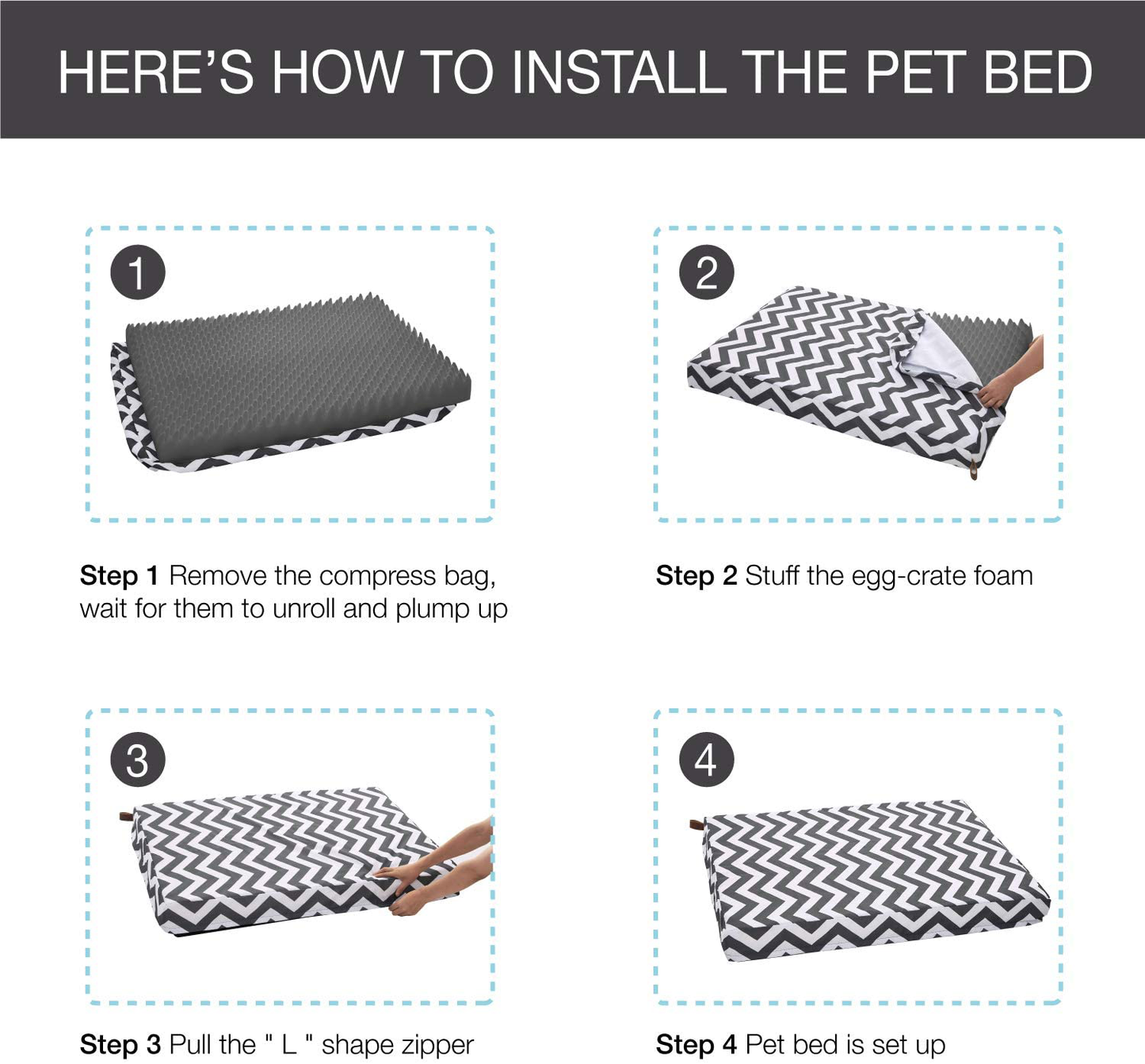 HERE'S HOW TO INSTALL THE PET BED

1

Step 1 Remove the compress bag, wait for them to unroll and plump up

2

Step 2 Stuff the egg-crate foam

3

Step 3 Pull the " L " shape zipper

4

Step 4 Pet bed is set up