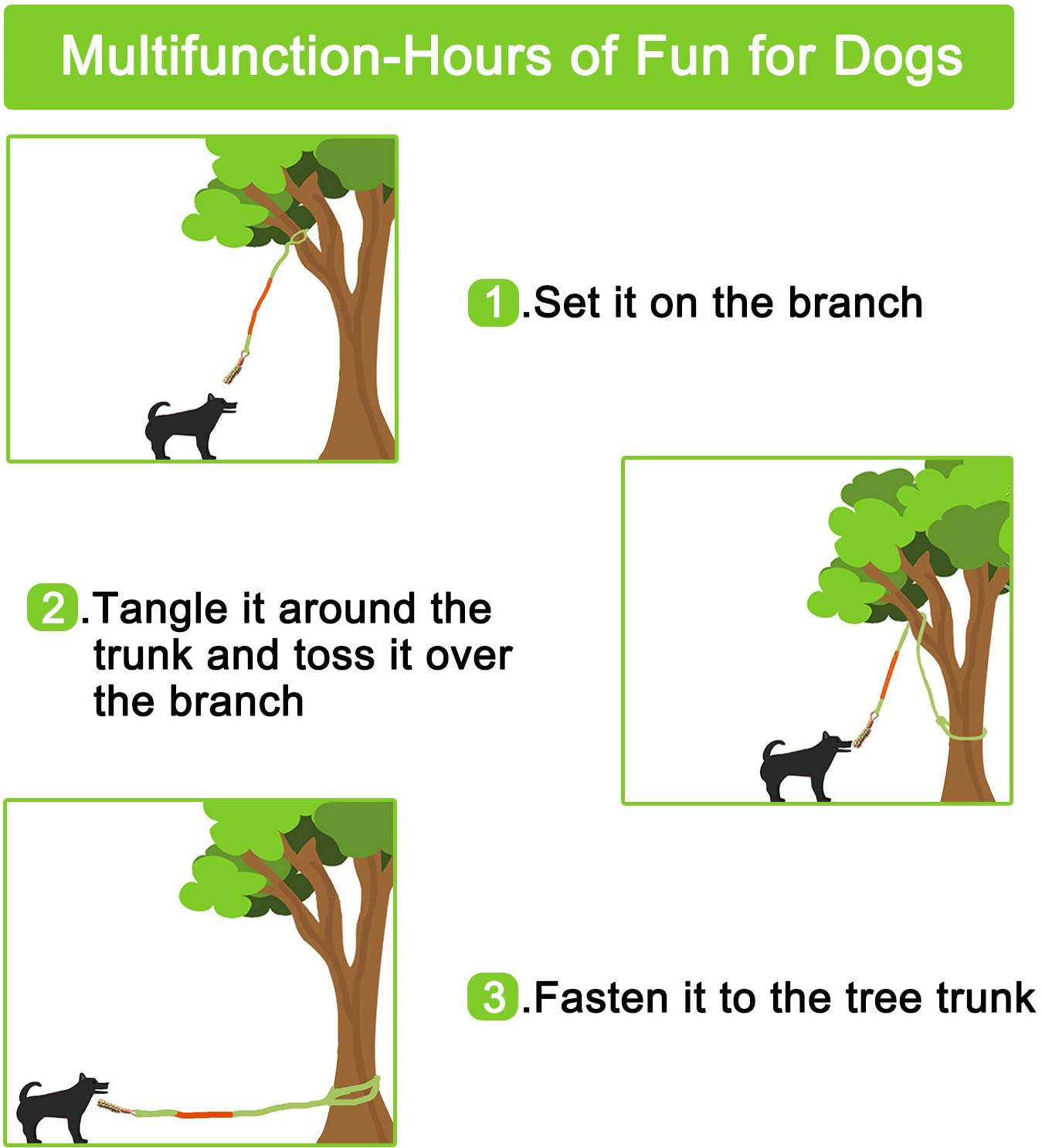 Multifunction-Hours of Fun for Dogs

1.Set it on the branch

2.Tangle it around the trunk and toss it over the branch

3.Fasten it to the tree trunk