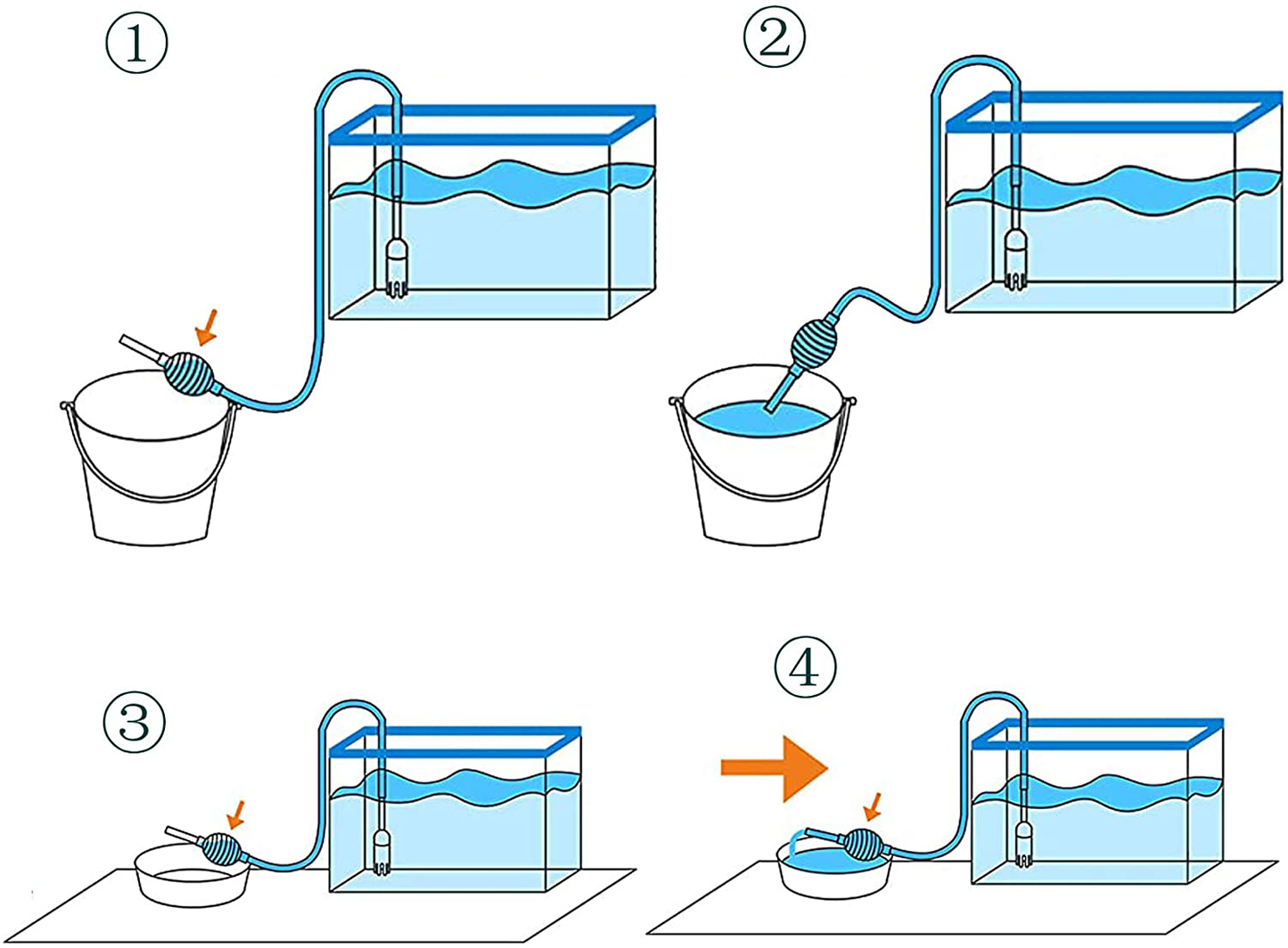 ①

②

③

④