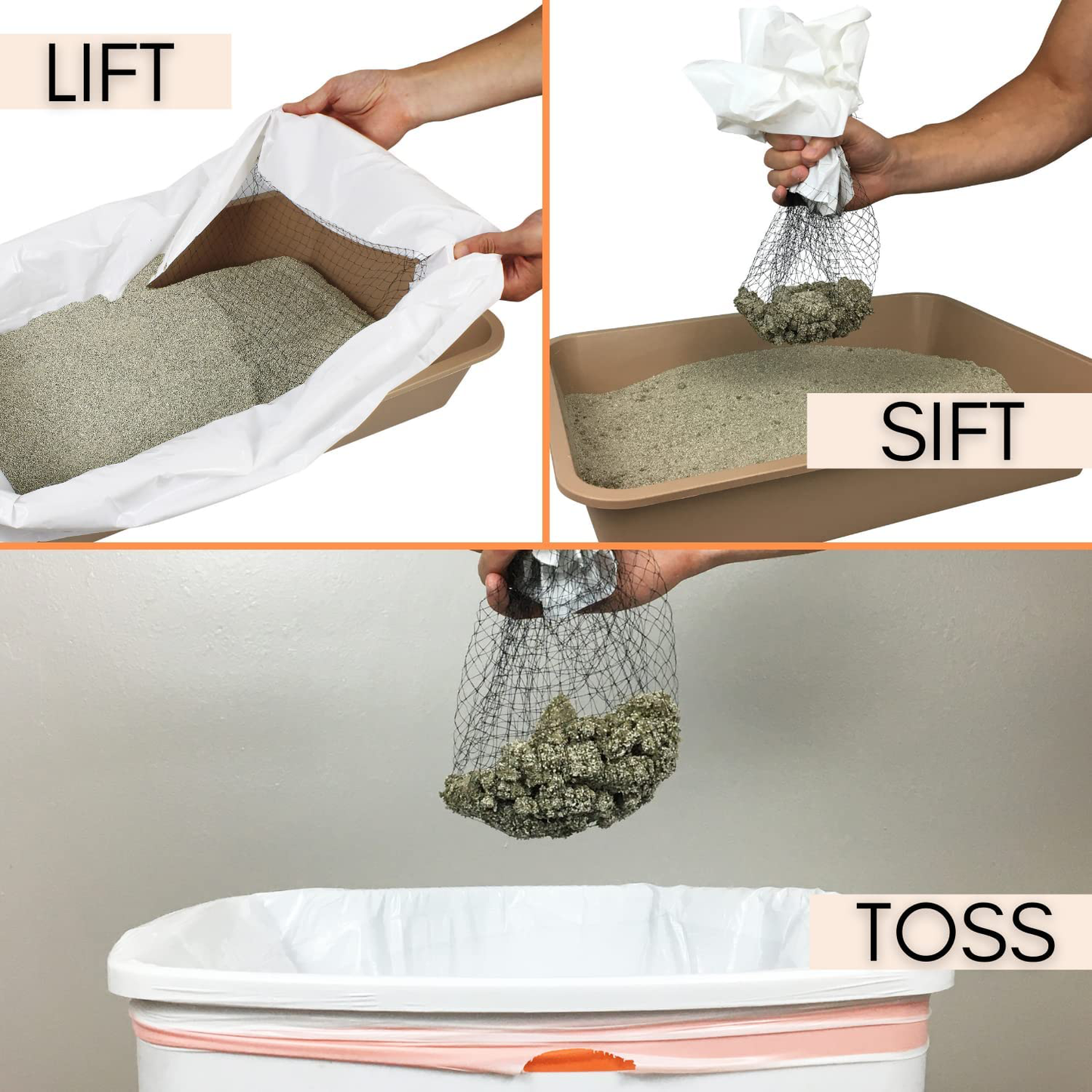 LIFT

SIFT

TOSS