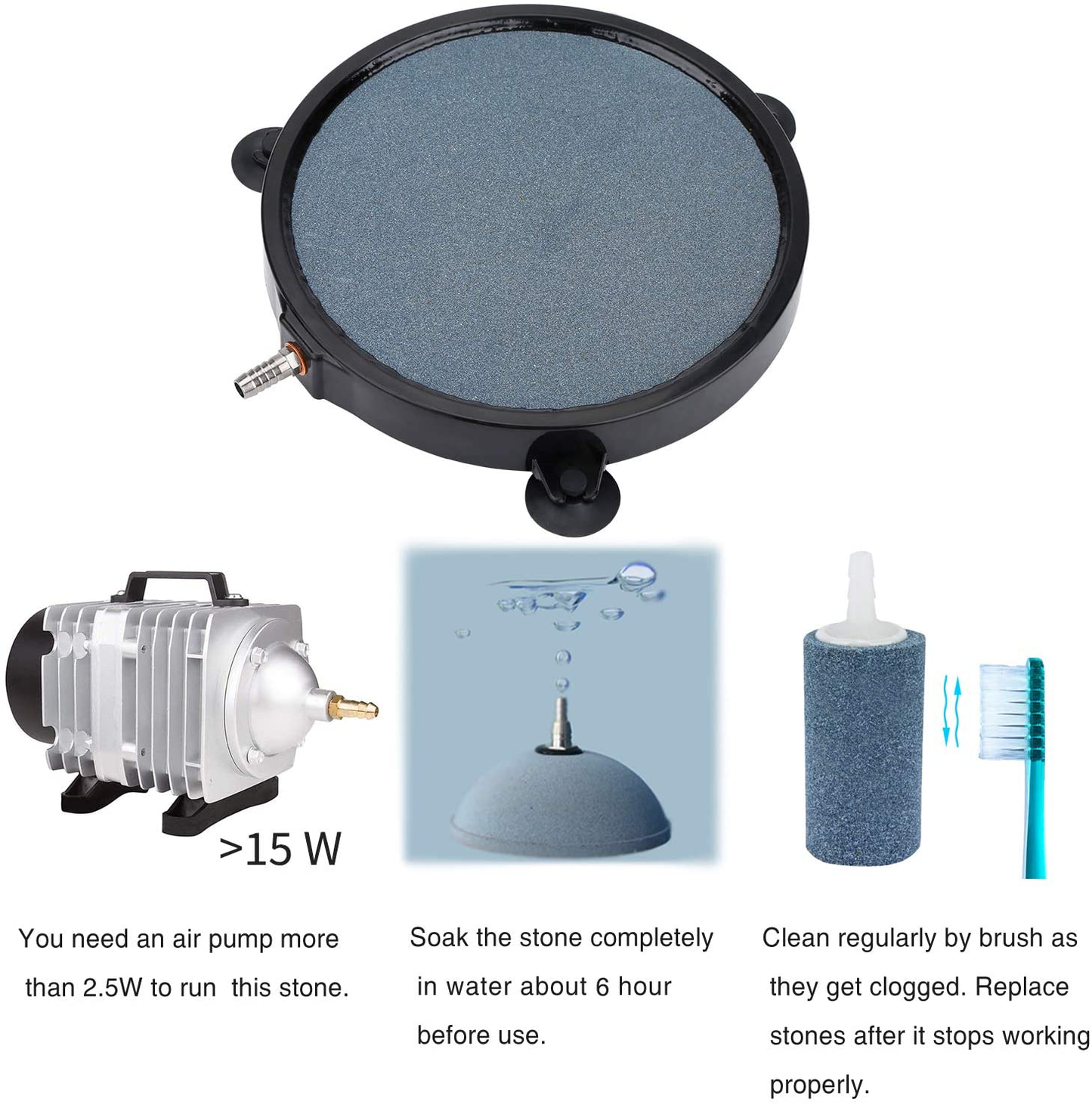 >15 W

You need an air pump more than 2.5W to run this stone.

Soak the stone completely in water about 6 hour before use.

Clean regularly by brush as they get clogged. Replace stones after it stops working properly.