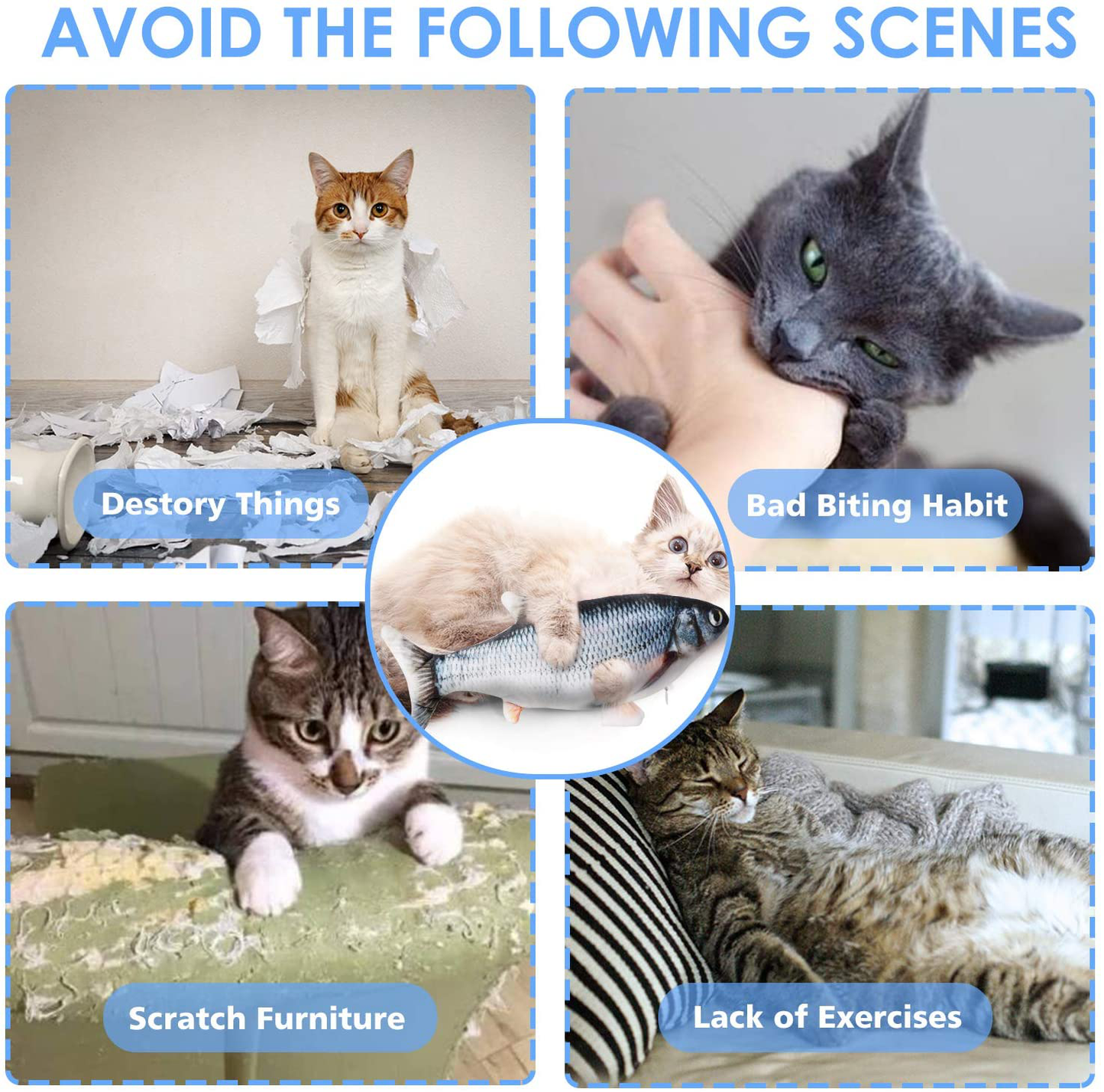 AVOID THE FOLLOWING SCENES

Destory Things

Bad Biting Habit

Scratch Furniture

Lack of Exercises